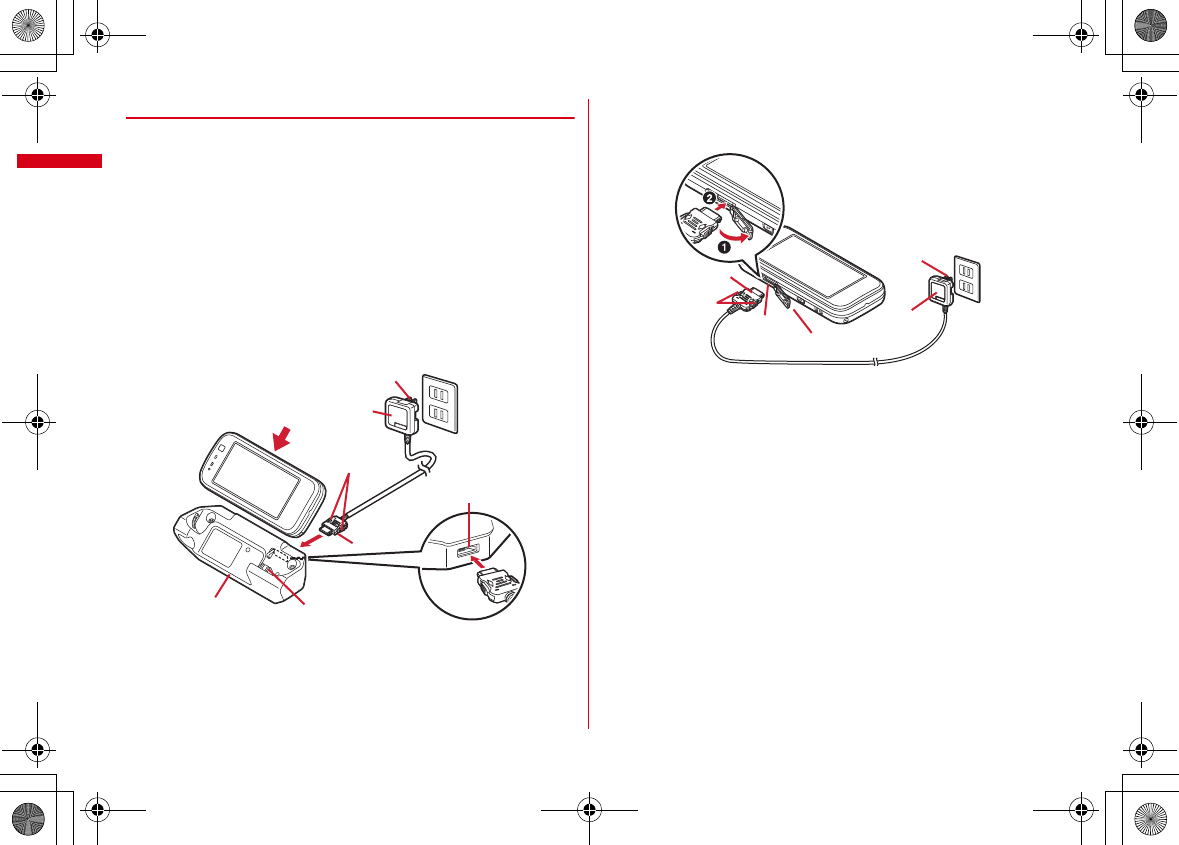 ❷
❶