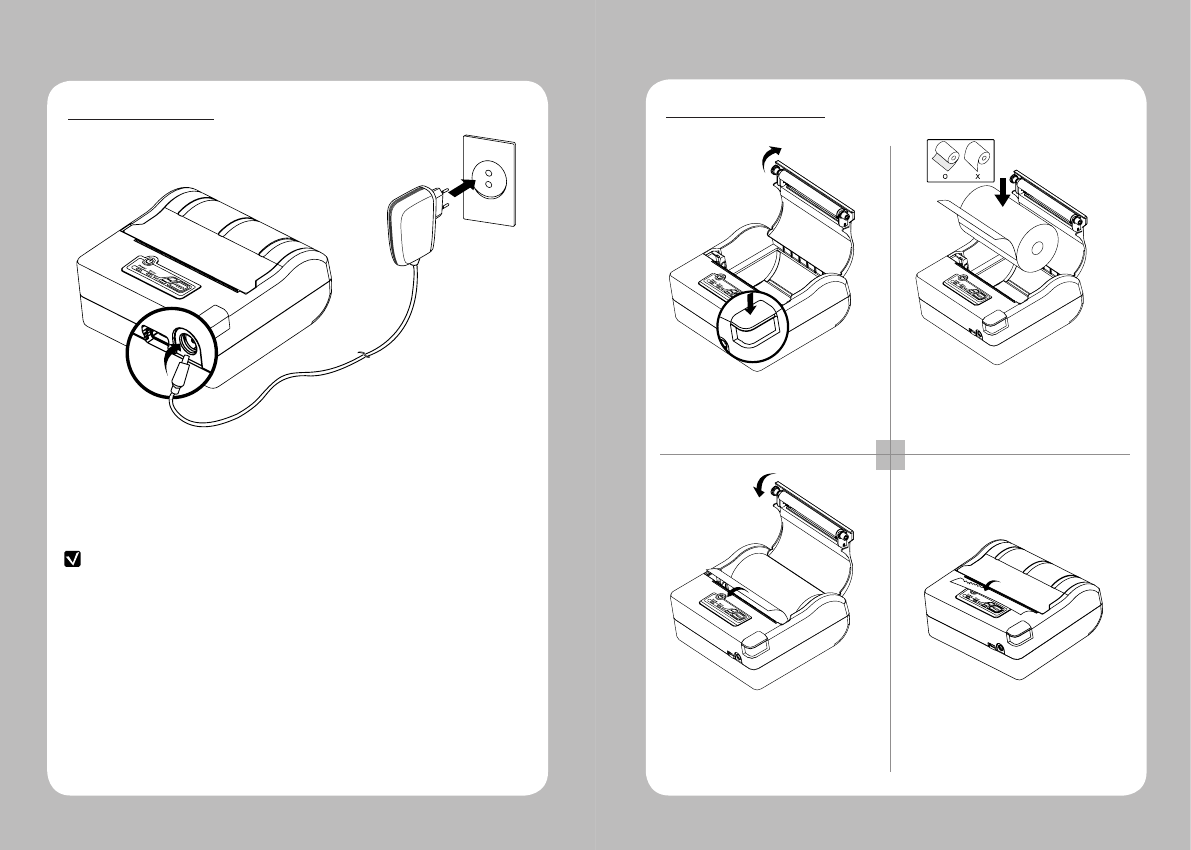 O X