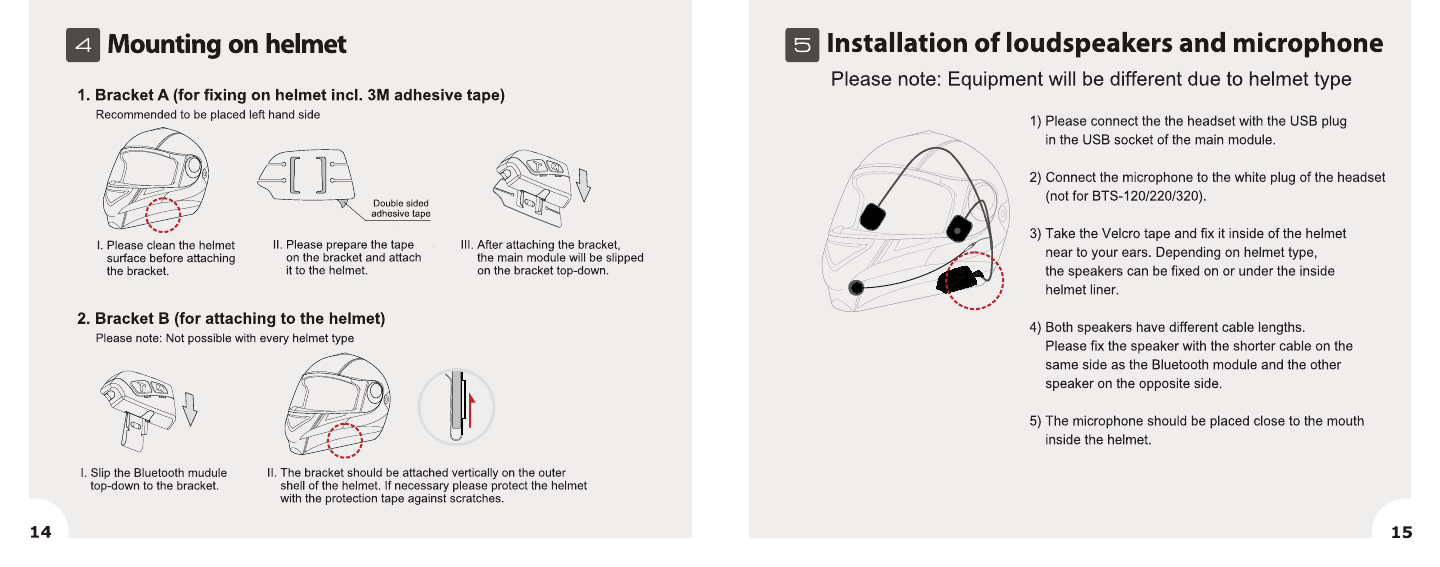 4 Mounting on helmet

1. Bracket A (for fixing on helmet incl. 3M adhesive tape)
Recommended to be placed left hand side

Double sided adhesive tape

I. Please clean the helmet surface before attaching the bracket.

II. Please prepare the tape on the bracket and attach it to the helmet.

III. After attaching the bracket, the main module will be slipped on the bracket top-down.

2. Bracket B (for attaching to the helmet)
Please note: Not possible with every helmet type

I. Slip the Bluetooth mudule top-down to the bracket.

II. The bracket should be attached vertically on the outer shell of the helmet. If necessary please protect the helmet with the protection tape against scratches.

14

5 Installation of loudspeakers and microphone
Please note: Equipment will be different due to helmet type

1) Please connect the the headset with the USB plug in the USB socket of the main module.

2) Connect the microphone to the white plug of the headset (not for BTS-120/220/320).

3) Take the Velcro tape and fix it inside of the helmet near to your ears. Depending on helmet type, the speakers can be fixed on or under the inside helmet liner.

4) Both speakers have different cable lengths. Please fix the speaker with the shorter cable on the same side as the Bluetooth module and the other speaker on the opposite side.

5) The microphone should be placed close to the mouth inside the helmet.

15