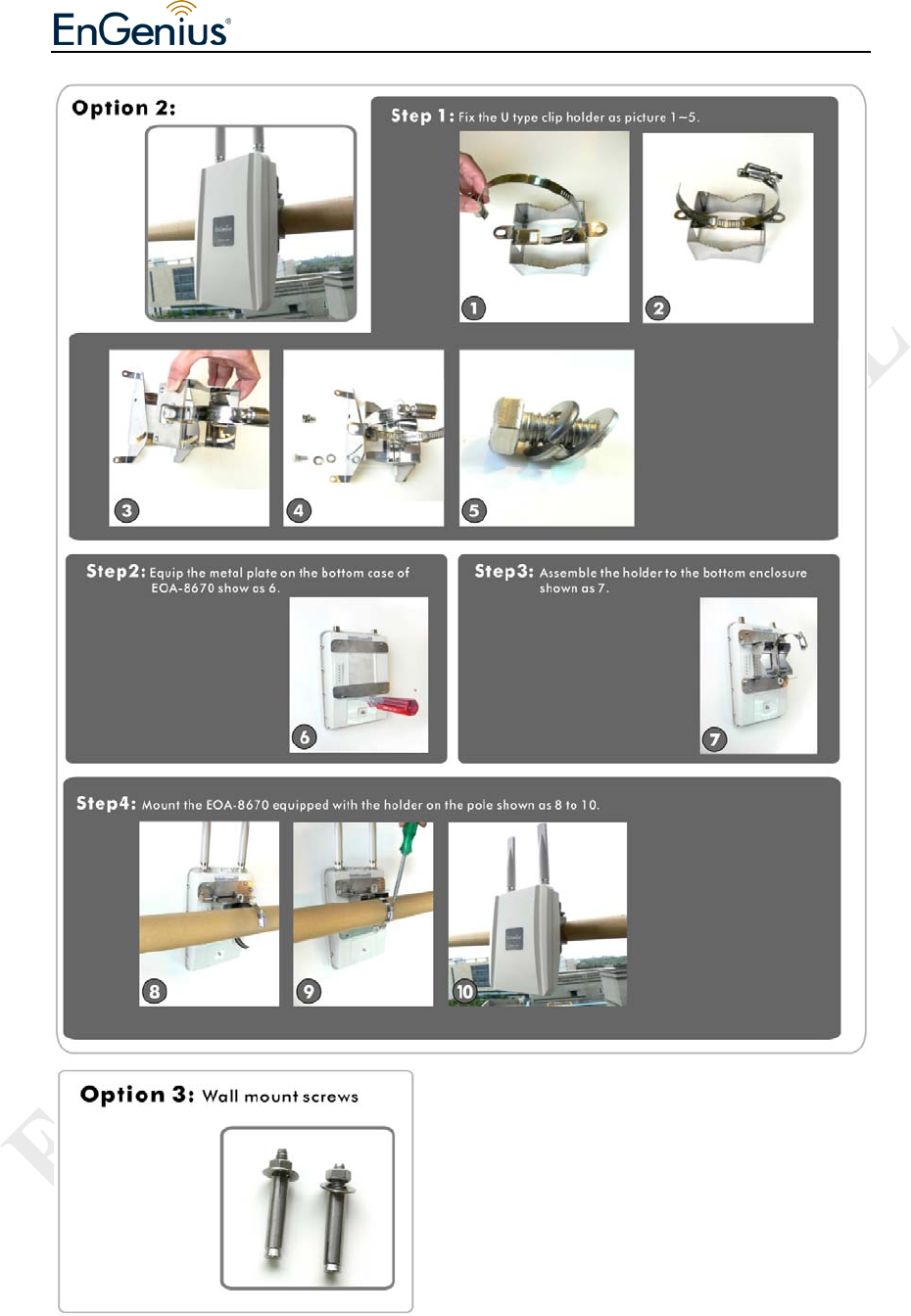 EnGenius®

Option 2:

Step 1: Fix the U type clip holder as picture 1~5.

1

2

3

4

5

Step2: Equip the metal plate on the bottom case of EOA-8670 show as 6.

6

Step3: Assemble the holder to the bottom enclosure shown as 7.

7

Step4: Mount the EOA-8670 equipped with the holder on the pole shown as 8 to 10.

8

9

10

Option 3: Wall mount screws