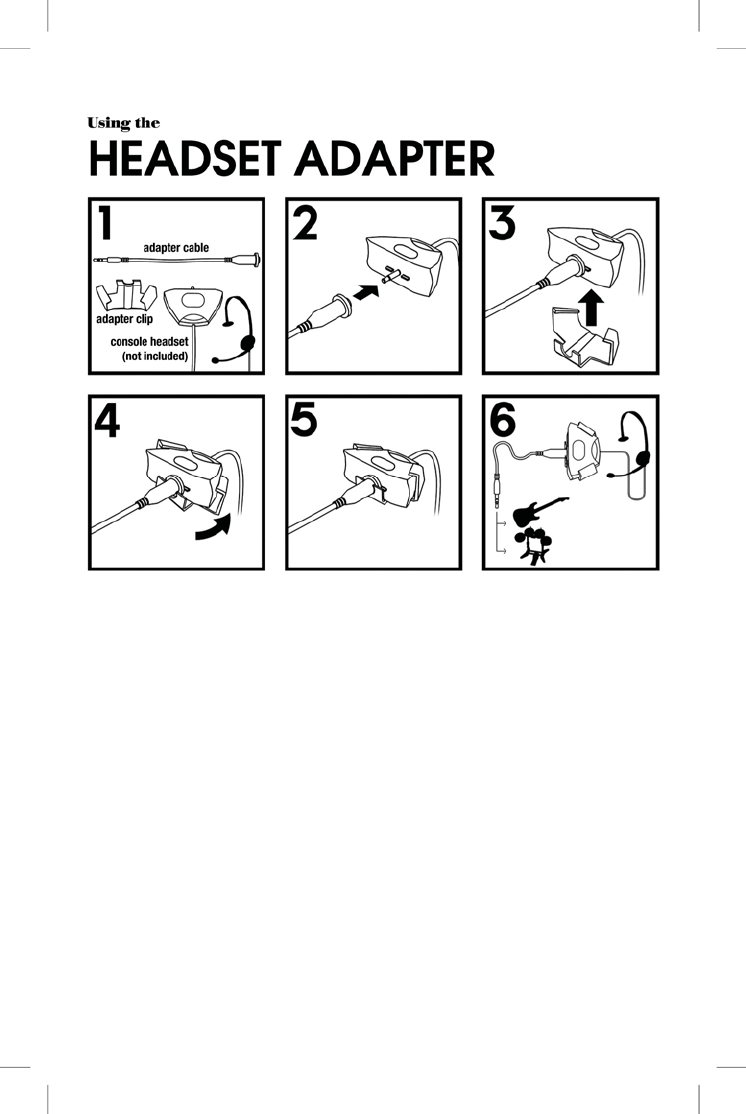 Using the
HEADSET ADAPTER

1
adapter cable
adapter clip
console headset
(not included)

2

3

4

5

6