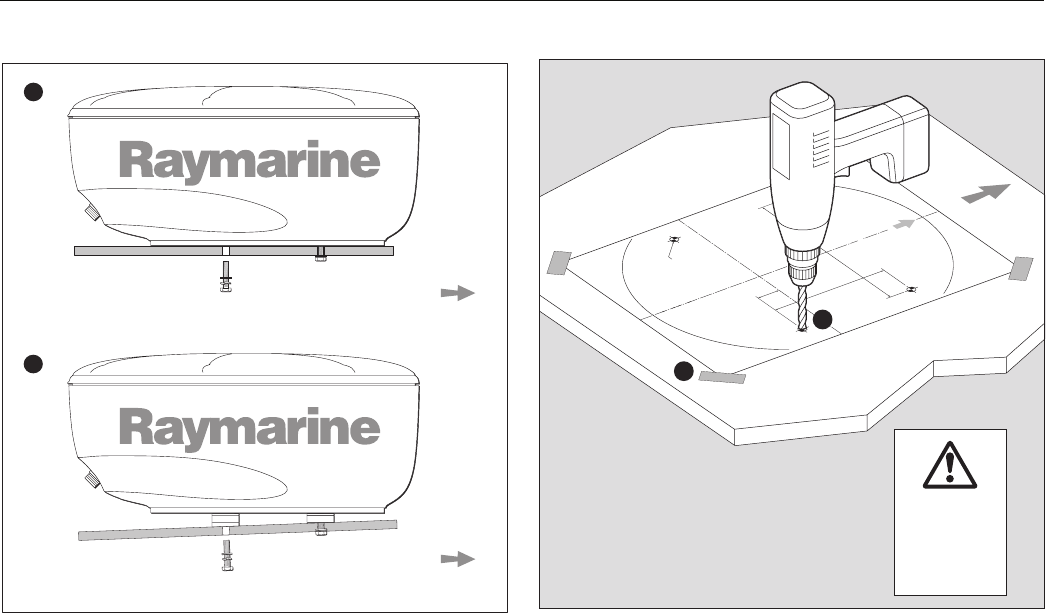 Raymarine

Raymarine