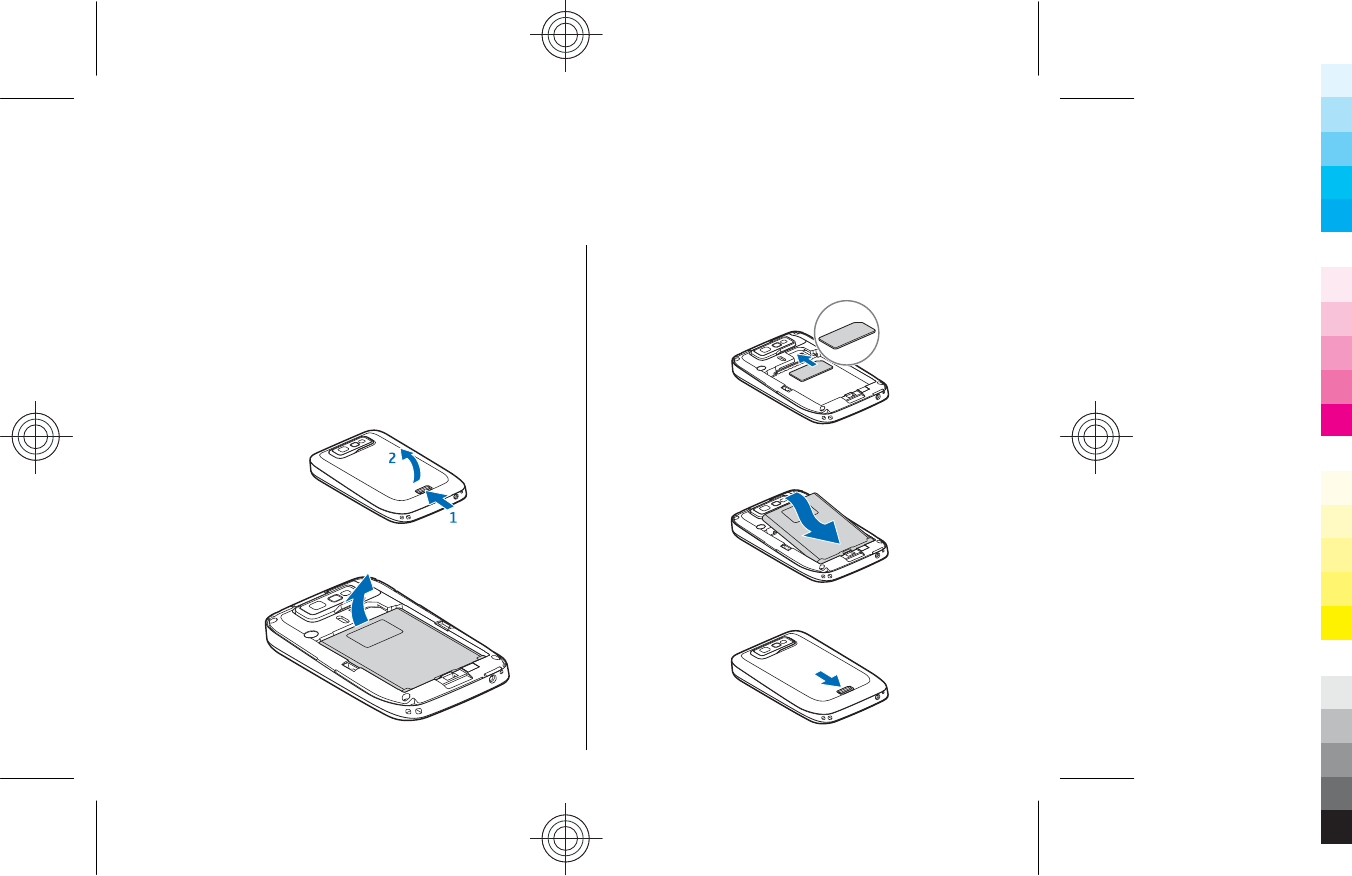 2
1