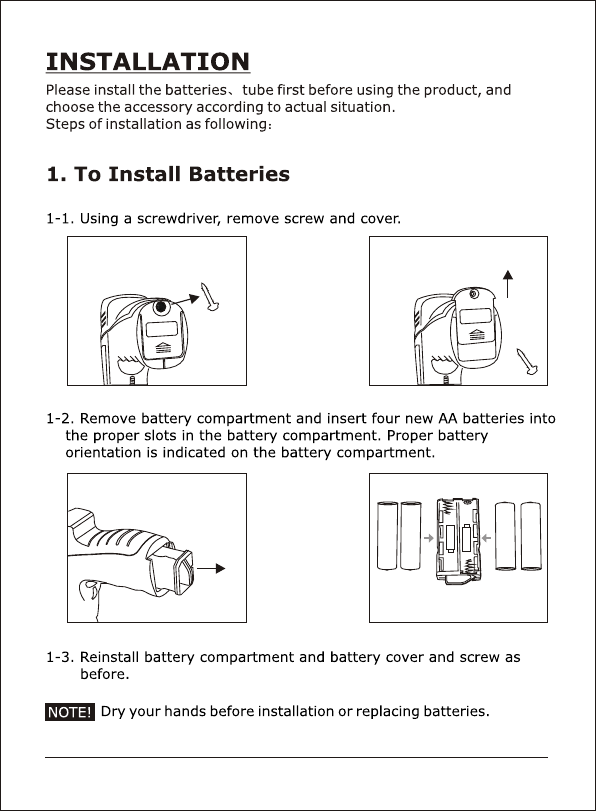 INSTALLATION

Please install the batteries、tube first before using the product, and choose the accessory according to actual situation.
Steps of installation as following：

1. To Install Batteries

1-1. Using a screwdriver, remove screw and cover.

1-2. Remove battery compartment and insert four new AA batteries into the proper slots in the battery compartment. Proper battery orientation is indicated on the battery compartment.

1-3. Reinstall battery compartment and battery cover and screw as before.

NOTE! Dry your hands before installation or replacing batteries.