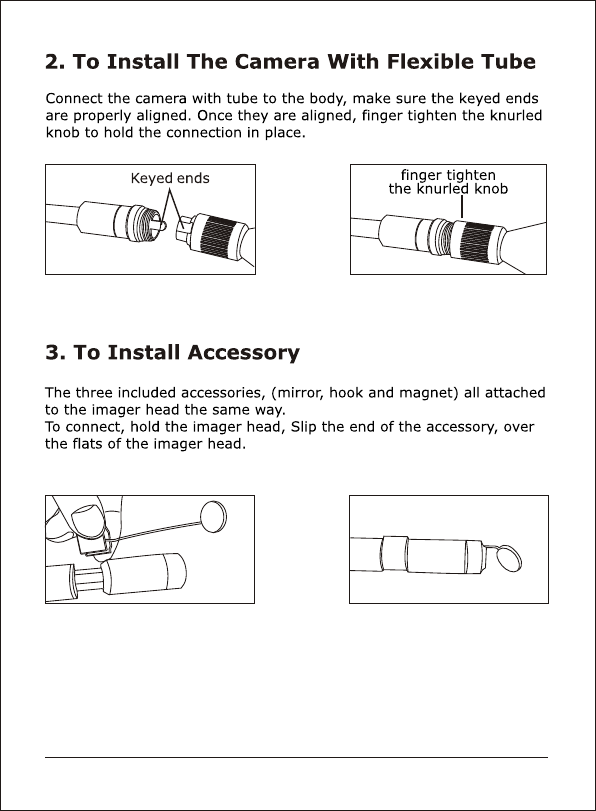 2. To Install The Camera With Flexible Tube

Connect the camera with tube to the body, make sure the keyed ends are properly aligned. Once they are aligned, finger tighten the knurled knob to hold the connection in place.

Keyed ends

finger tighten the knurled knob

3. To Install Accessory

The three included accessories, (mirror, hook and magnet) all attached to the imager head the same way.
To connect, hold the imager head, Slip the end of the accessory, over the flats of the imager head.