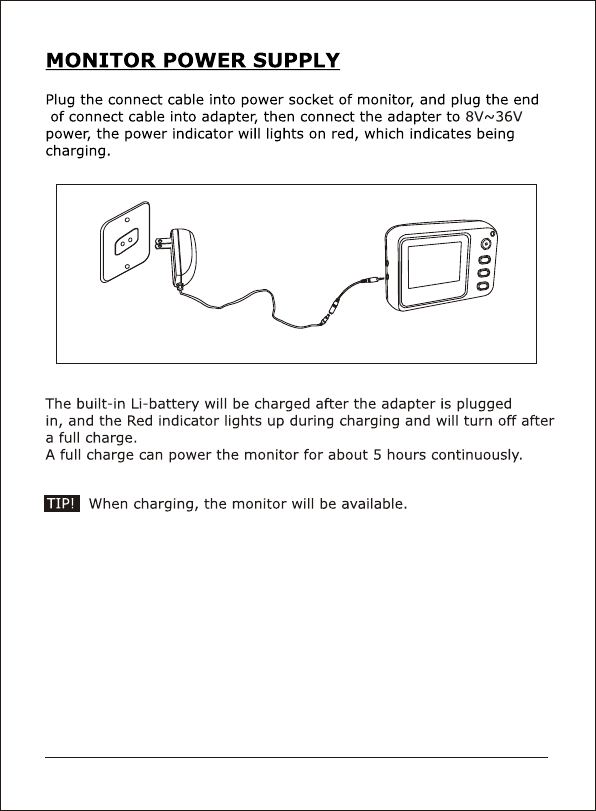 MONITOR POWER SUPPLY

Plug the connect cable into power socket of monitor, and plug the end of connect cable into adapter, then connect the adapter to 8V~36V power, the power indicator will lights on red, which indicates being charging.

The built-in Li-battery will be charged after the adapter is plugged in, and the Red indicator lights up during charging and will turn off after a full charge.
A full charge can power the monitor for about 5 hours continuously.

TIP! When charging, the monitor will be available.