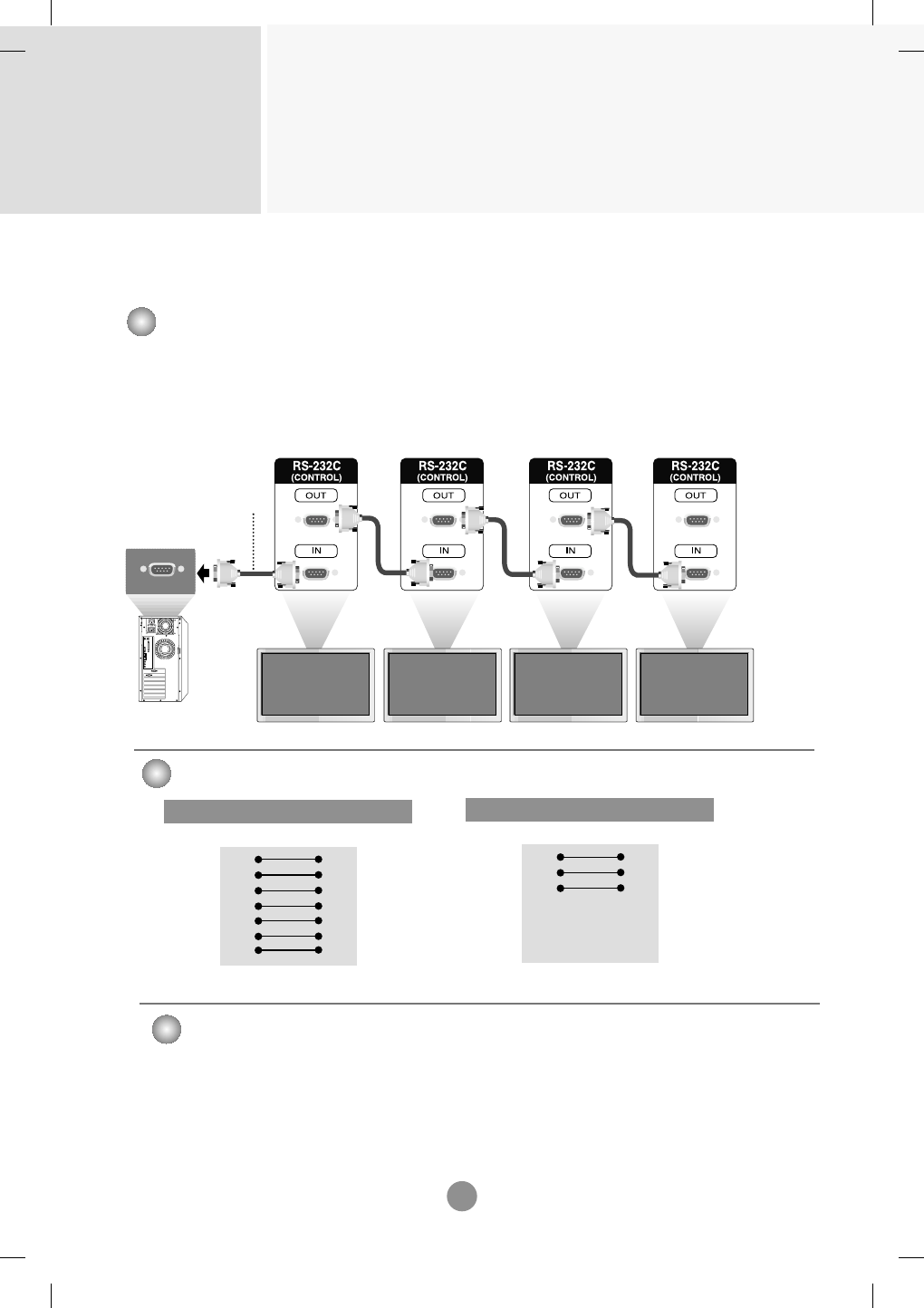 RS-232C
(CONTROL)
OUT
IN

RS-232C
(CONTROL)
OUT
IN

RS-232C
(CONTROL)
OUT
IN

RS-232C
(CONTROL)
OUT
IN