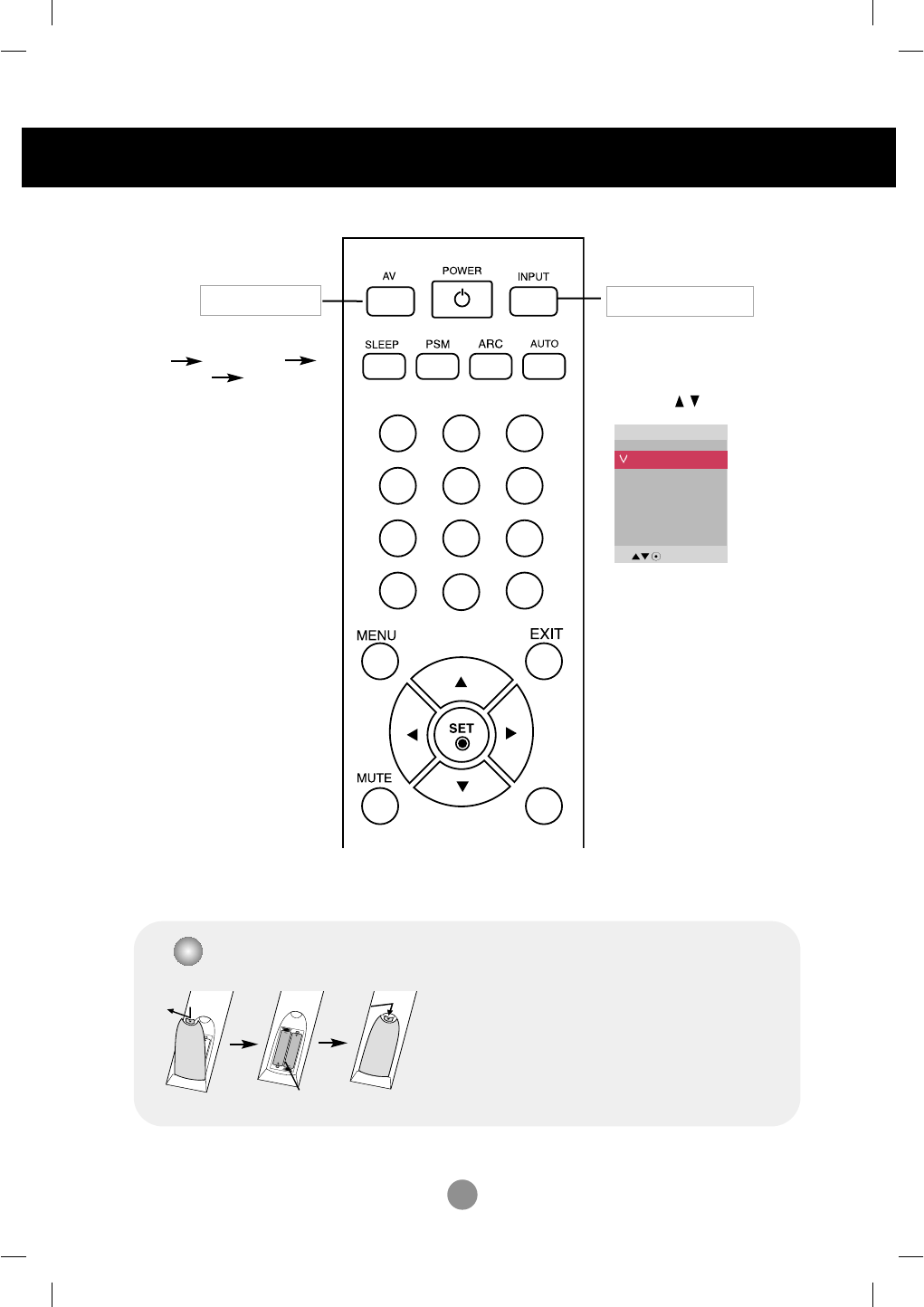 AV

POWER

INPUT

SLEEP

PSM

ARC

AUTO

MENU

EXIT

SET

MUTE