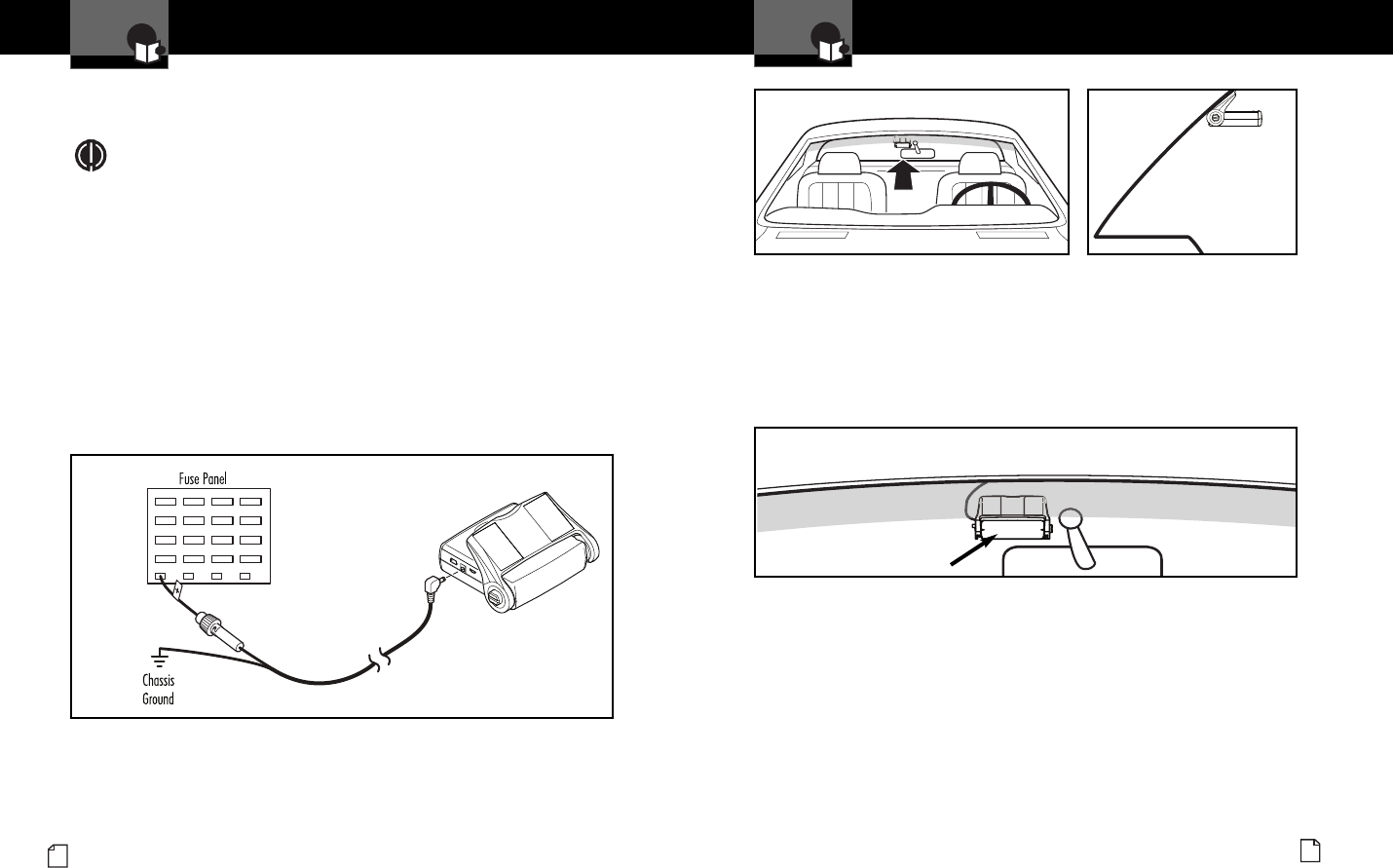 Fuse Panel

Chassis Ground