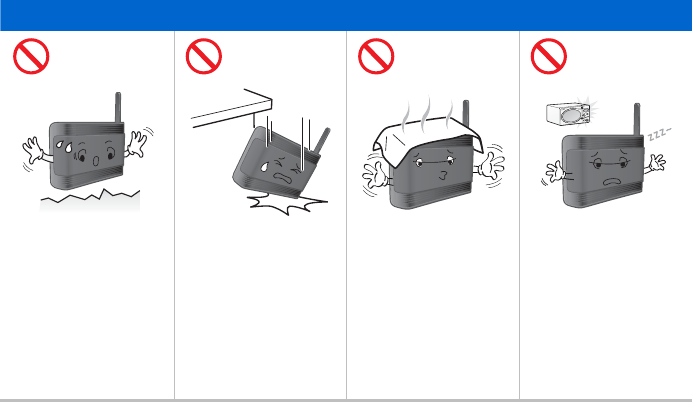 zzz~