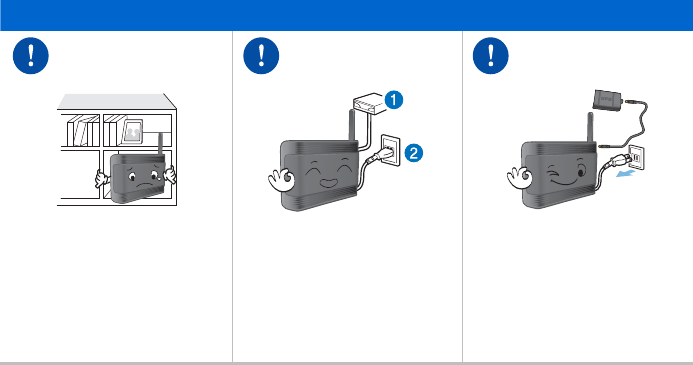 !

!

1

2

!