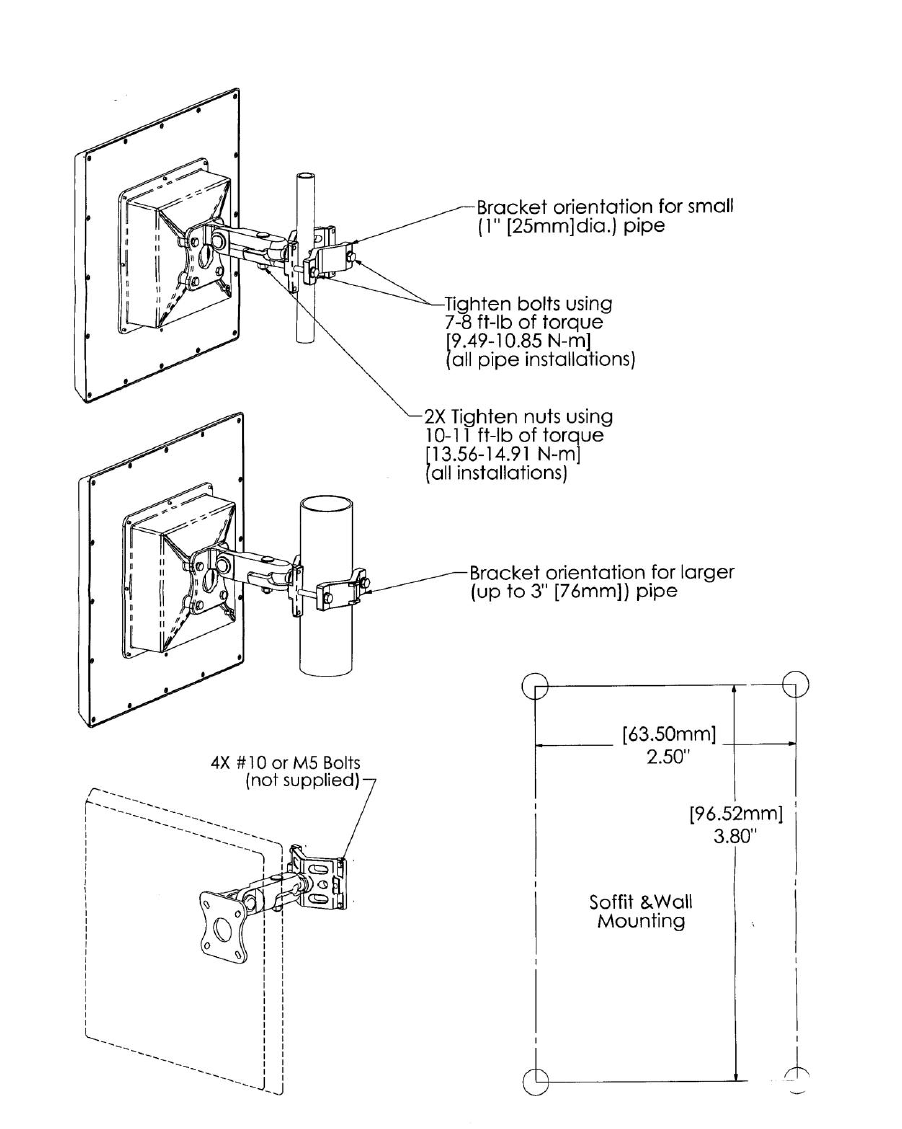 Bracket orientation for small (1" [25mm]dia.) pipe

Tighten bolts using 7-8 ft-lb of torque [9.49-10.85 N-m] (all pipe installations)

2X Tighten nuts using 10-11 ft-lb of torque [13.56-14.91 N-m] (all installations)

Bracket orientation for larger (up to 3" [76mm]) pipe

4X #10 or M5 Bolts (not supplied)

[63.50mm] 2.50"

[96.52mm] 3.80"

Soffit &Wall Mounting