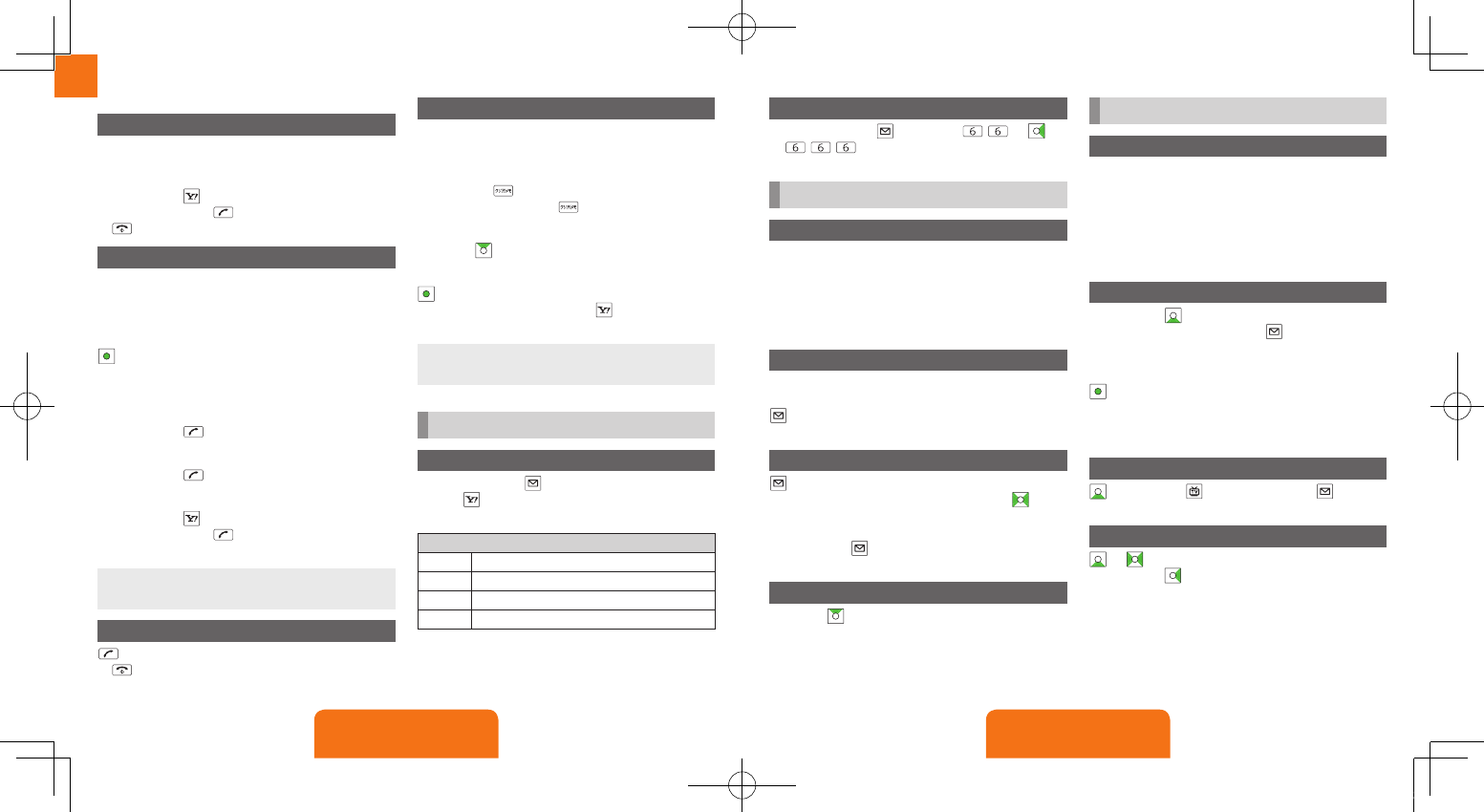 6 6 6 6 6