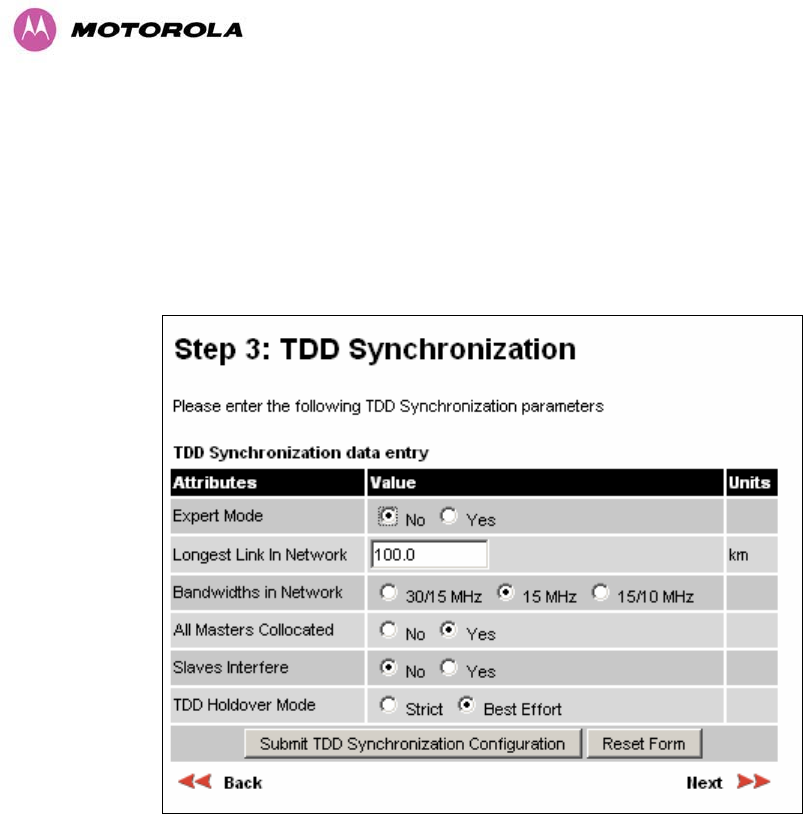 MOTOROLA

Step 3: TDD Synchronization

Please enter the following TDD Synchronization parameters

TDD Synchronization data entry

| Attributes | Value | Units |
|---|---|---|
| Expert Mode | No Yes | |
| Longest Link In Network | 100.0 | km |
| Bandwidths in Network | 30/15 MHz 15 MHz 15/10 MHz | |
| All Masters Collocated | No Yes | |
| Slaves Interfere | No Yes | |
| TDD Holdover Mode | Strict Best Effort | |

Submit TDD Synchronization Configuration Reset Form

Back Next