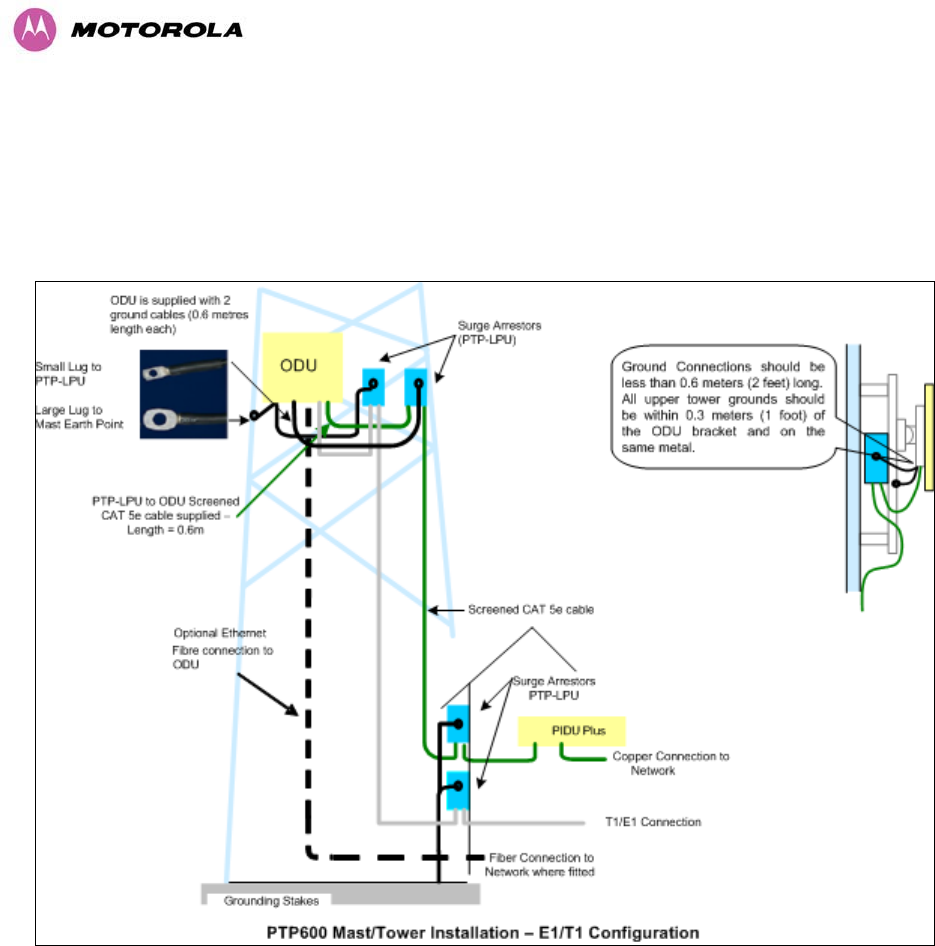 MOTOROLA

ODU is supplied with 2 ground cables (0.6 metres length each)

Small Lug to PTP-LPU

Large Lug to Mast Earth Point

ODU

Surge Arrestors (PTP-LPU)

Ground Connections should be less than 0.6 meters (2 feet) long. All upper tower grounds should be within 0.3 meters (1 foot) of the ODU bracket and on the same metal.

PTP-LPU to ODU Screened CAT 5e cable supplied – Length = 0.6m

Screened CAT 5e cable

Optional Ethernet Fibre connection to ODU

Surge Arrestors PTP-LPU

PIDU Plus

Copper Connection to Network

T1/E1 Connection

Fiber Connection to Network where fitted

Grounding Stakes

PTP600 Mast/Tower Installation – E1/T1 Configuration