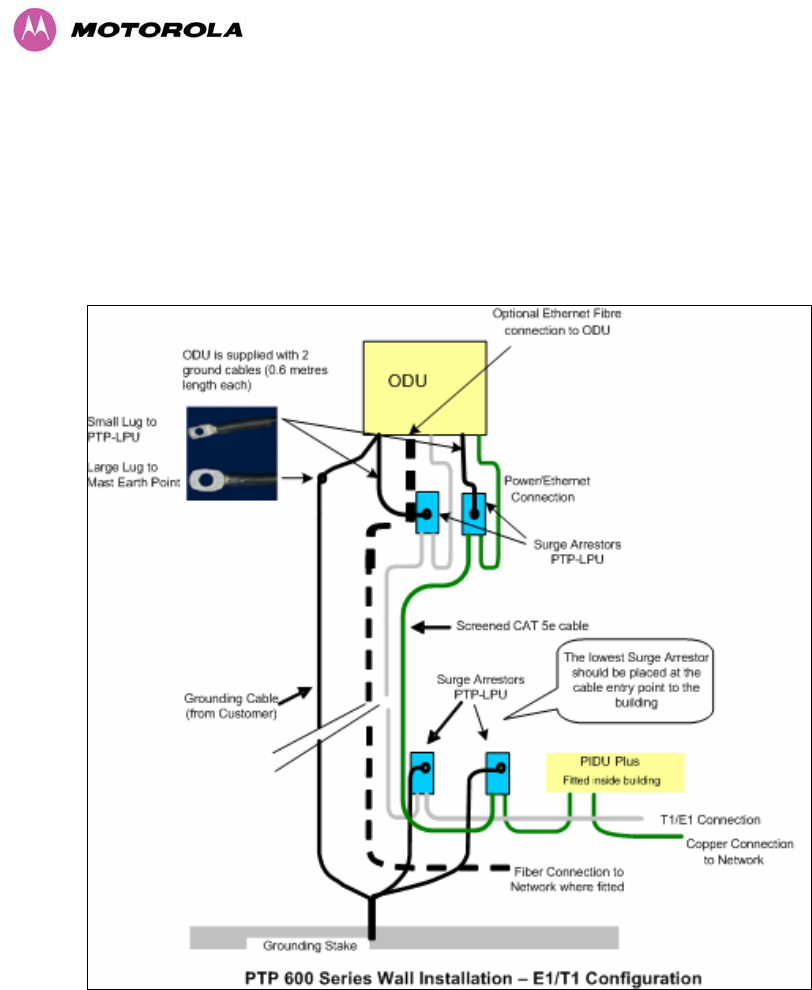 MOTOROLA

Optional Ethernet Fibre connection to ODU

ODU is supplied with 2 ground cables (0.6 metres length each)

ODU

Small Lug to PTP-LPU

Large Lug to Mast Earth Point

Power/Ethernet Connection

Surge Arrestors PTP-LPU

Screened CAT 5e cable

The lowest Surge Arrestor should be placed at the cable entry point to the building

Surge Arrestors PTP-LPU

Grounding Cable (from Customer)

PIDU Plus
Fitted inside building

T1/E1 Connection

Copper Connection to Network

Fiber Connection to Network where fitted

Grounding Stake

PTP 600 Series Wall Installation – E1/T1 Configuration