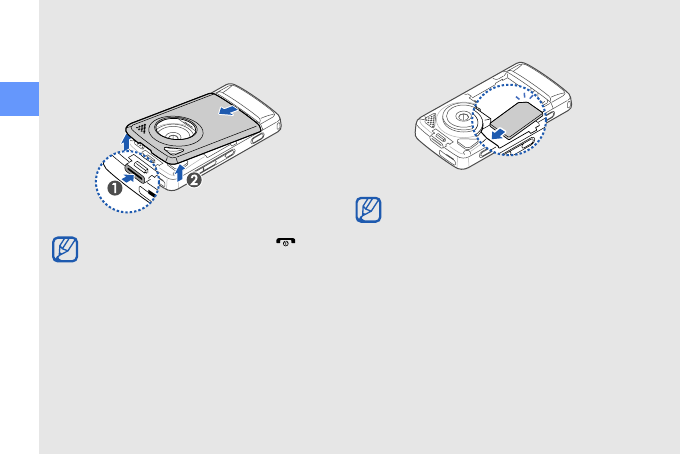 1

2