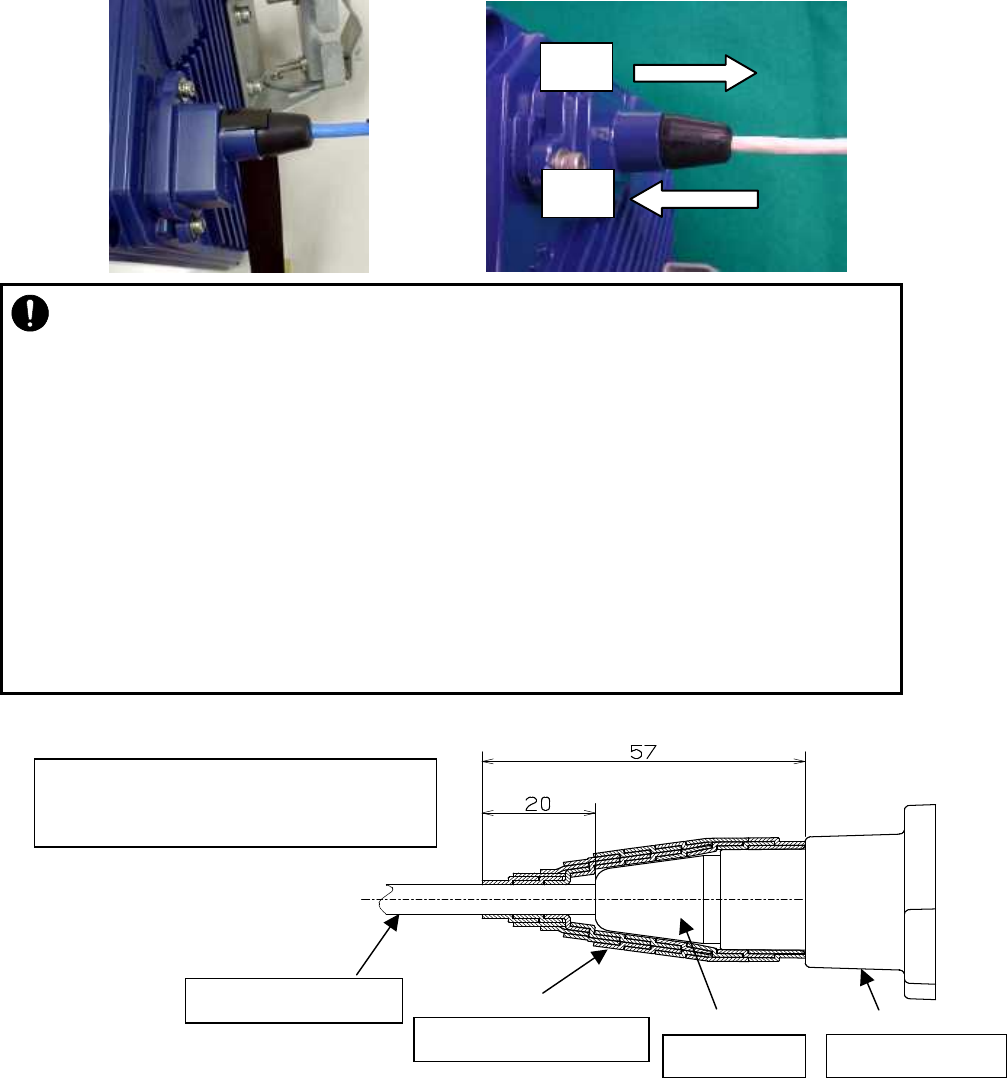 57

20