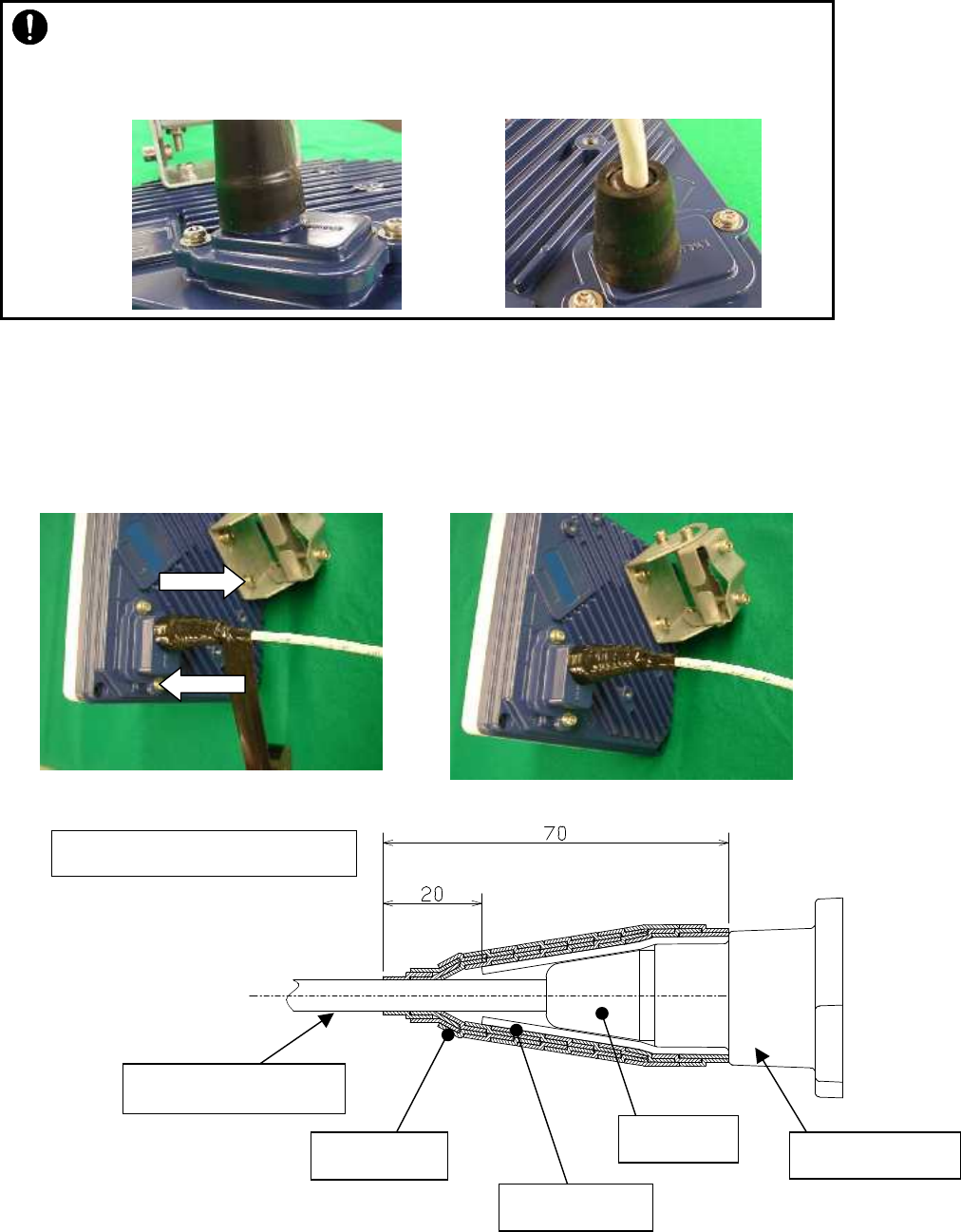 70

20