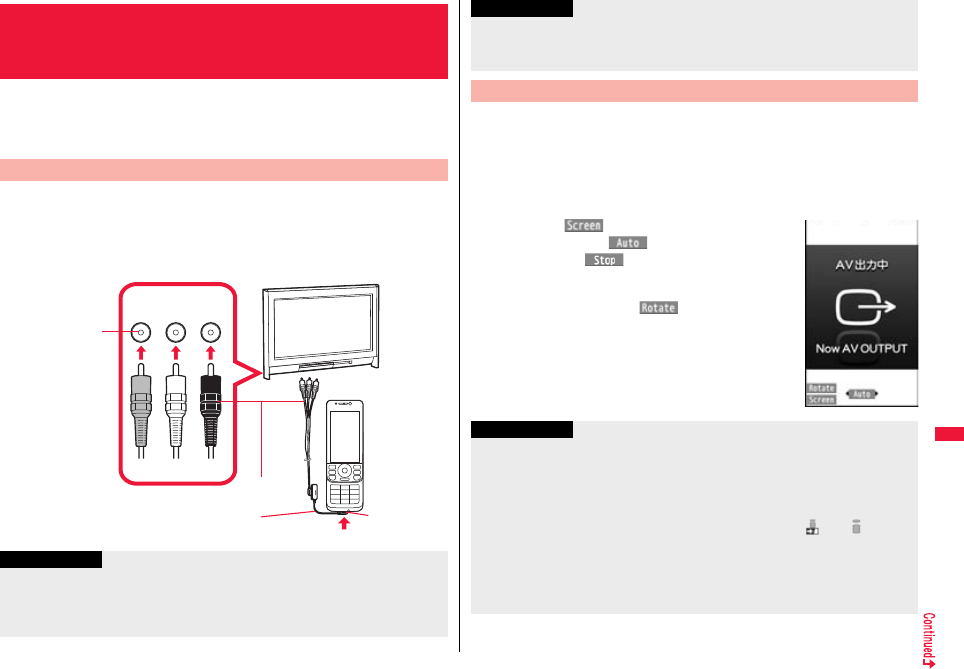 Screen

Auto

Stop

Rotate

AV出力中

Now AV OUTPUT

Rotate

Screen

Auto

Continued