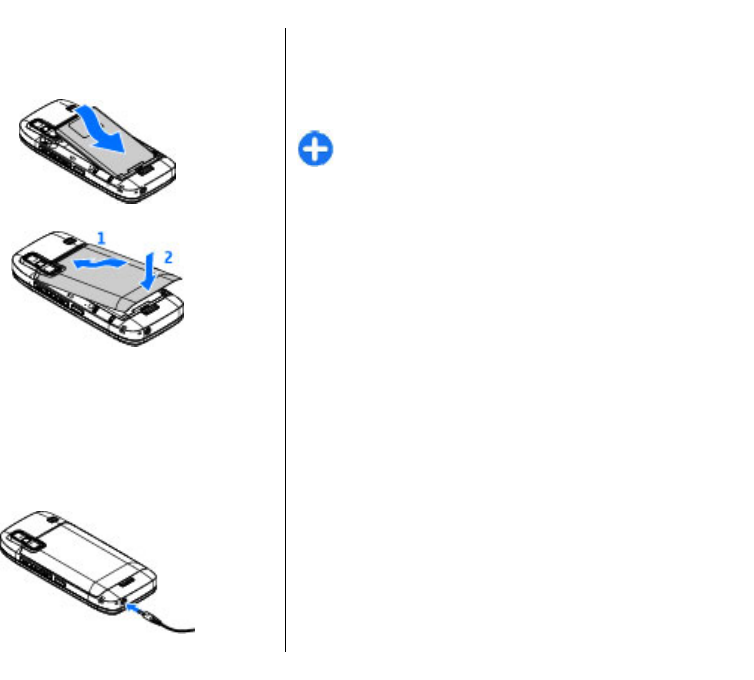 1

2