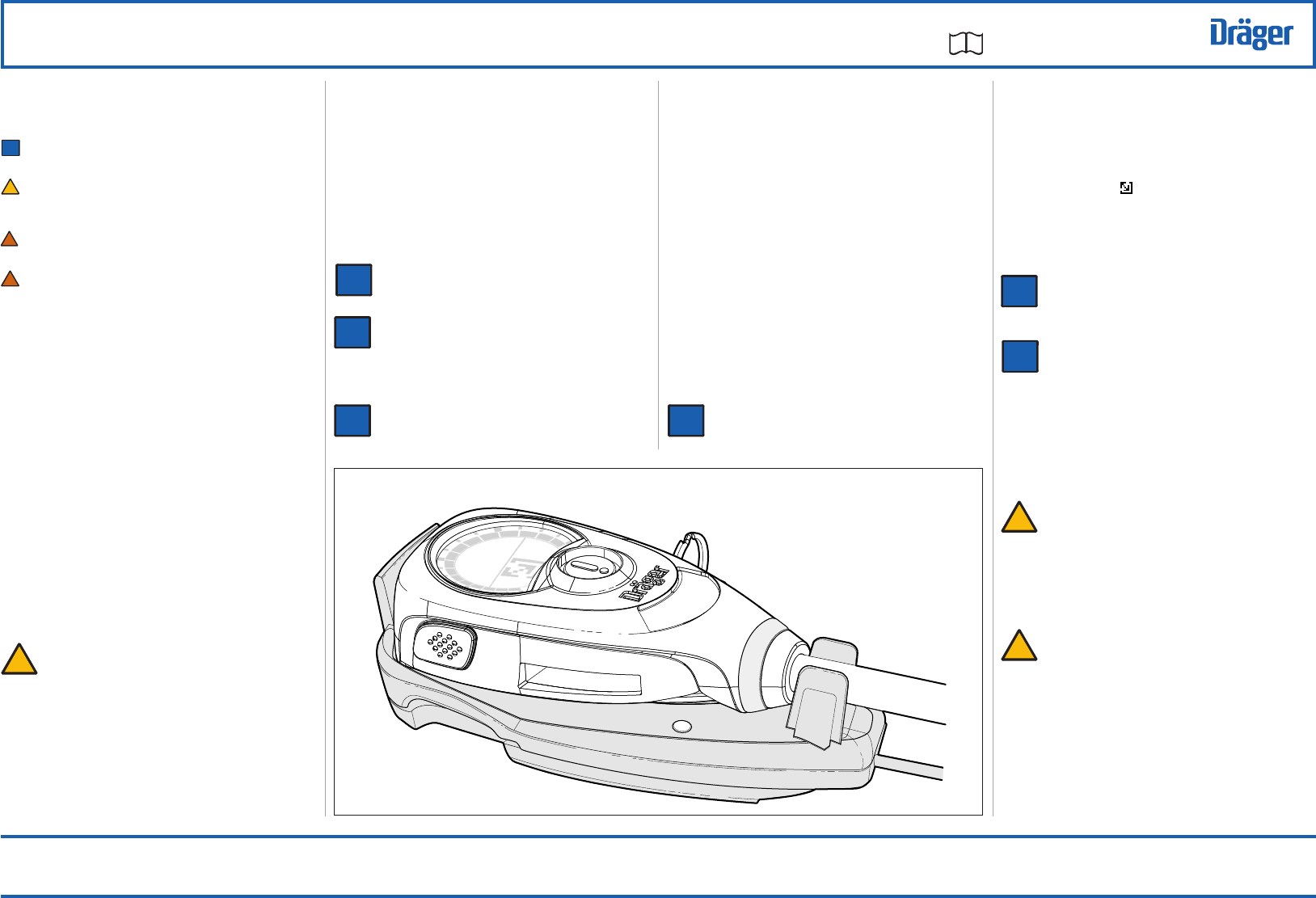 Dräger

Dräger