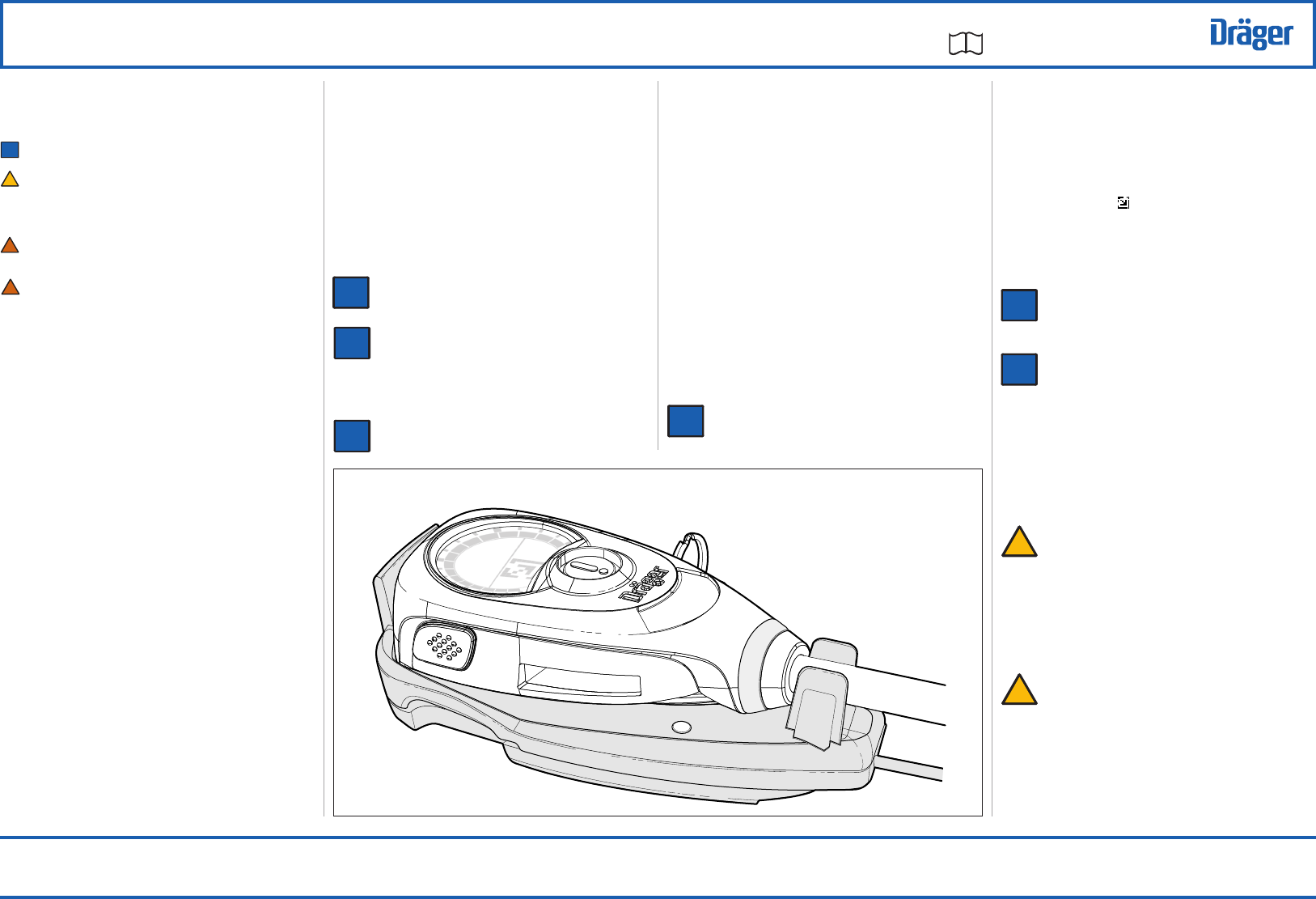 Dräger

Dräger