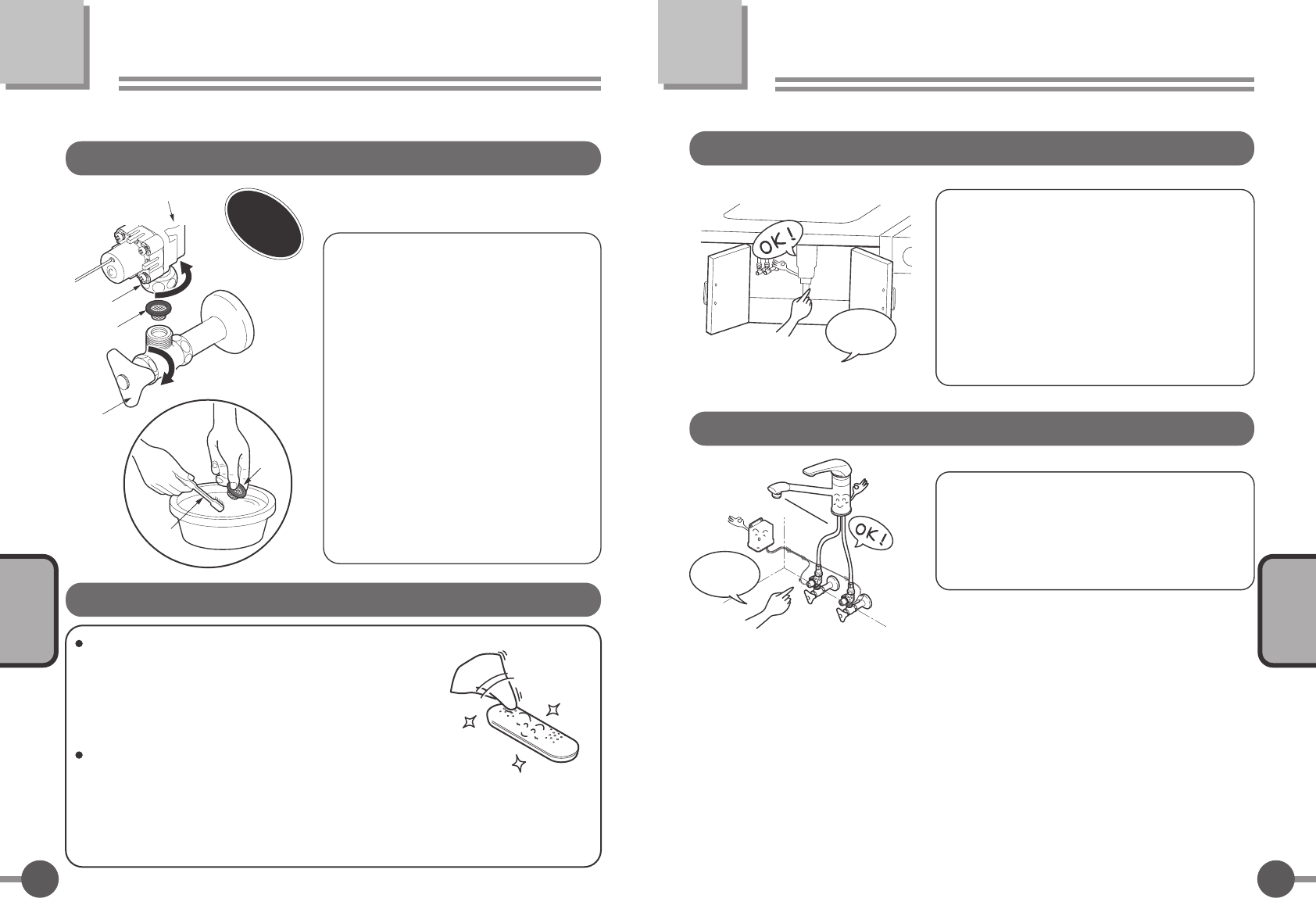 OK!

OK!