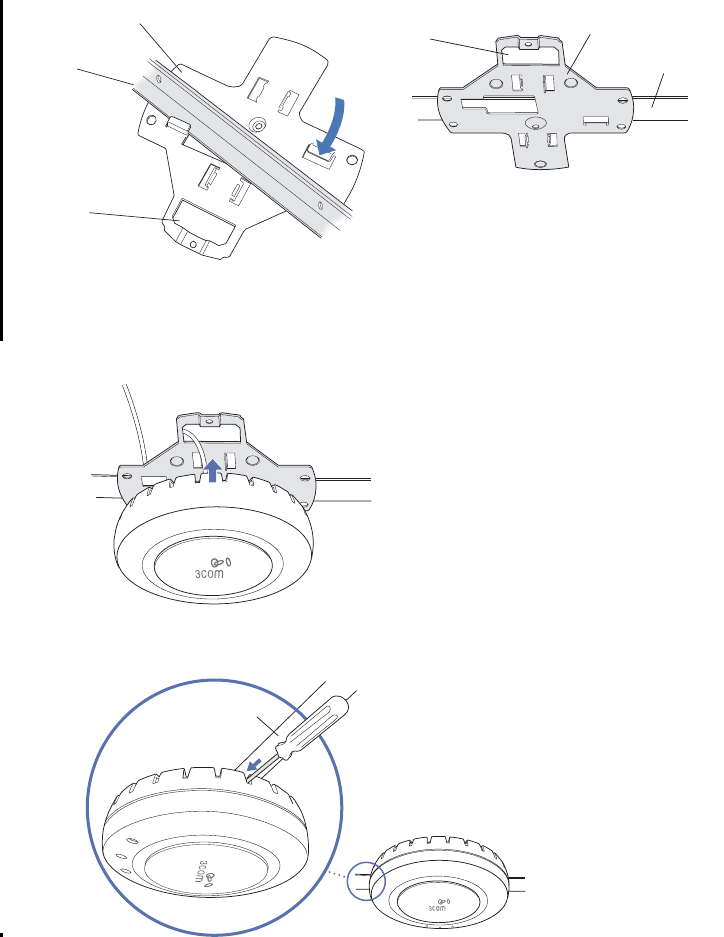 3com

3com

3com