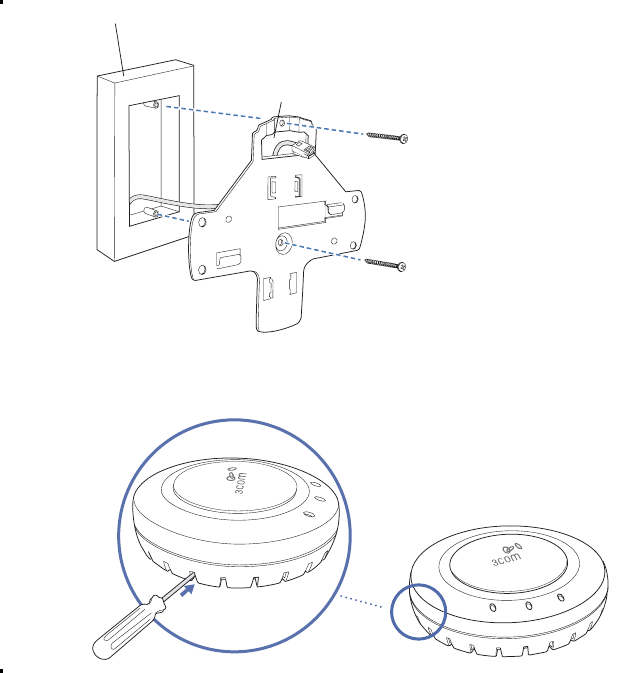 3com

3com