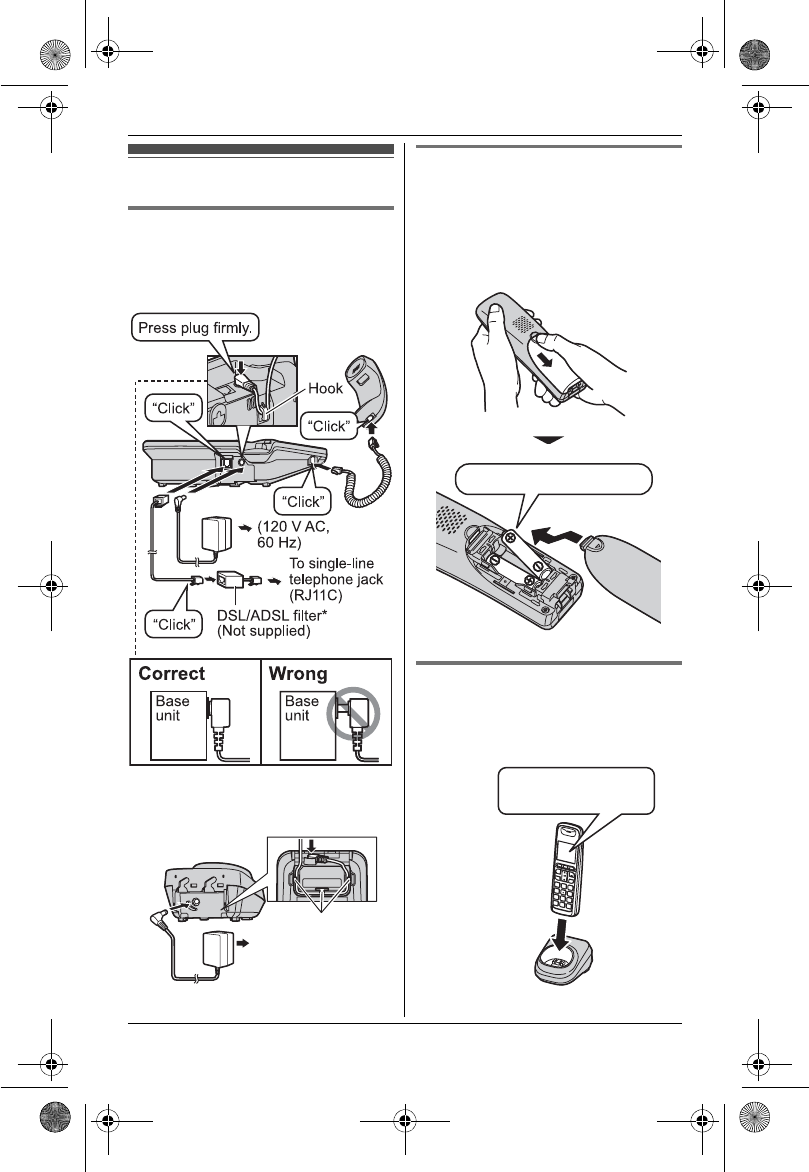 Press plug firmly.

Hook

"Click"

"Click"

"Click"

(120 V AC, 60 Hz)

To single-line telephone jack (RJ11C)

"Click"

DSL/ADSL filter* (Not supplied)

Correct

Base unit

Wrong

Base unit