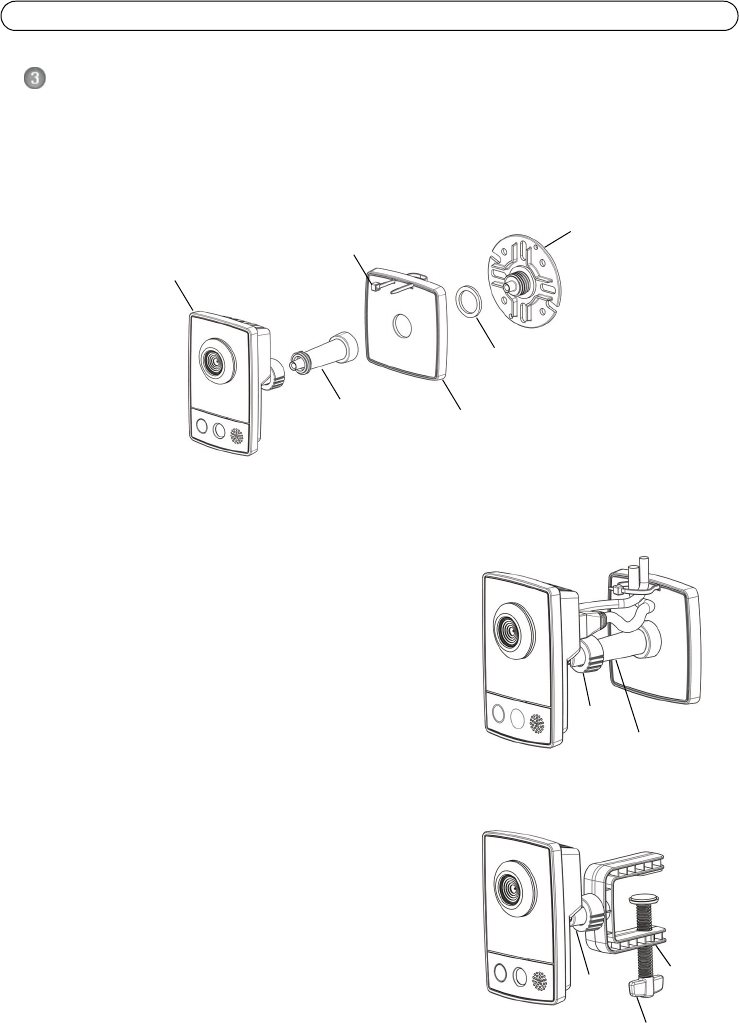 3