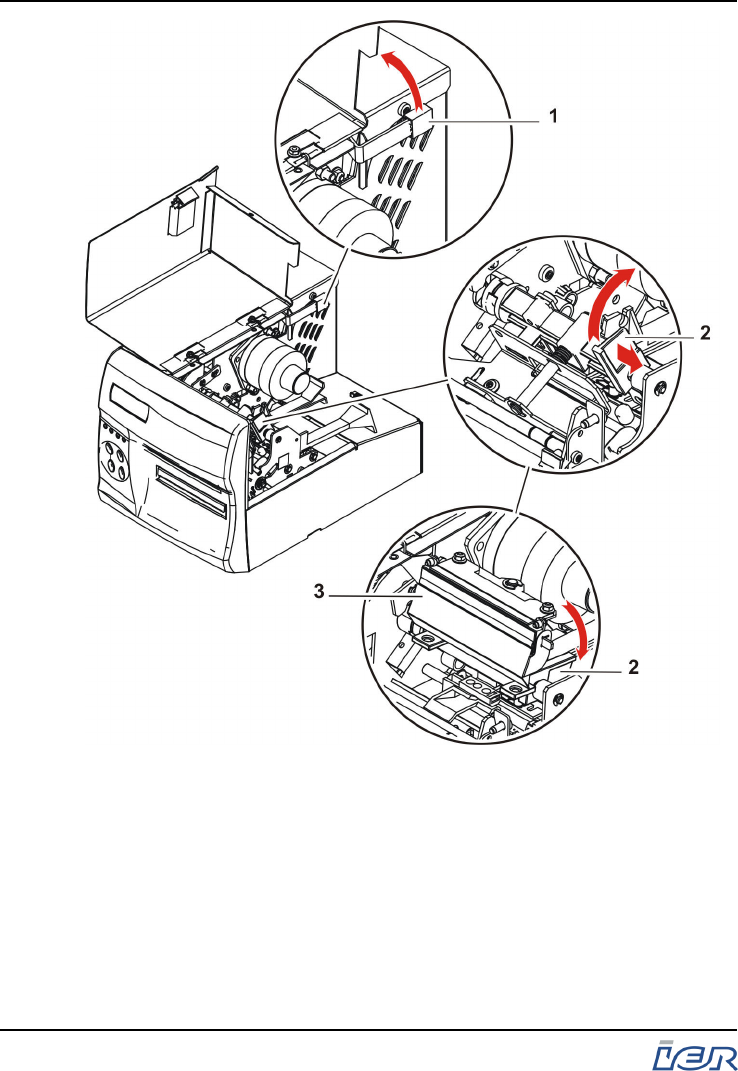 1

2

3

2

IER