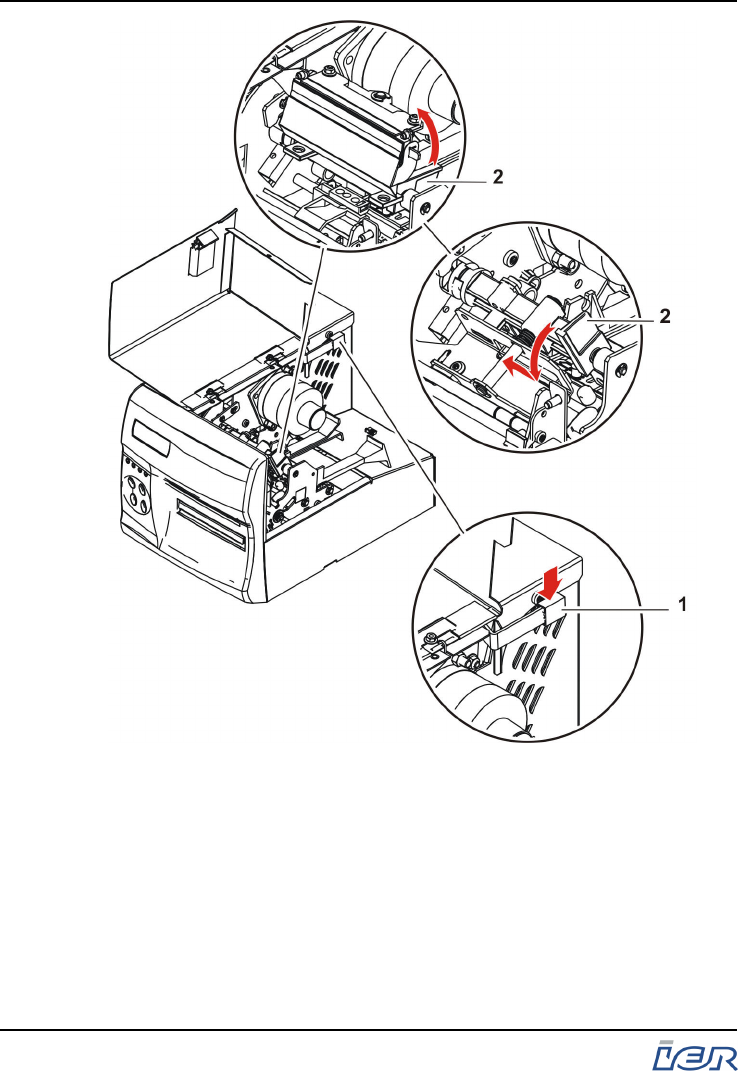 2

2

1

IER