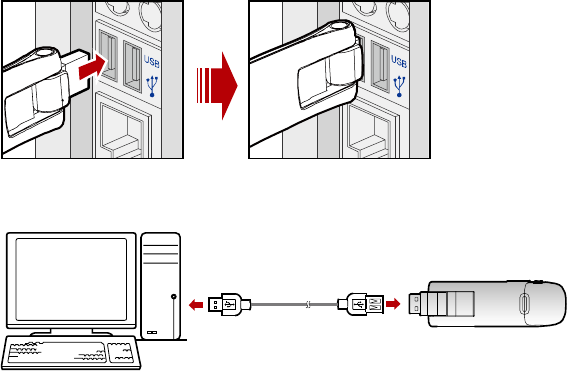 USB

USB