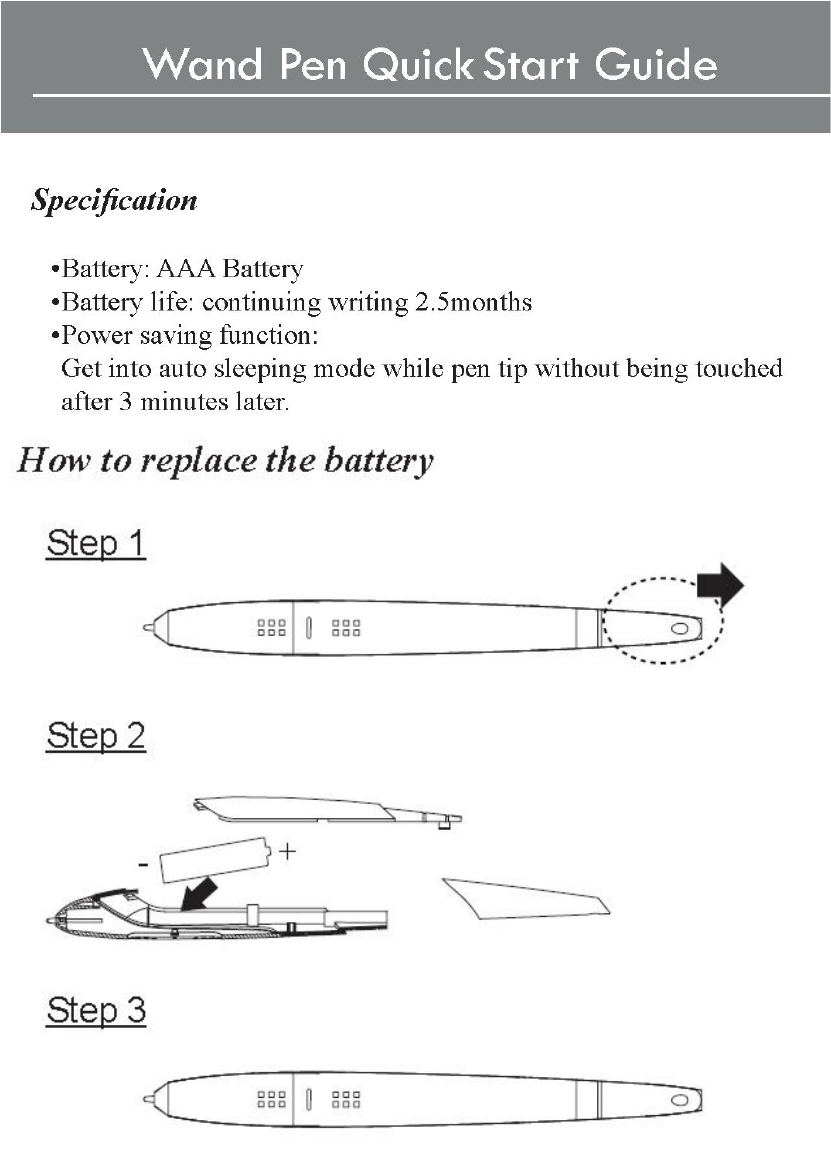 Wand Pen Quick Start Guide

Specification

•Battery: AAA Battery
•Battery life: continuing writing 2.5months
•Power saving function:
Get into auto sleeping mode while pen tip without being touched after 3 minutes later.

How to replace the battery

Step 1

Step 2

- +

Step 3