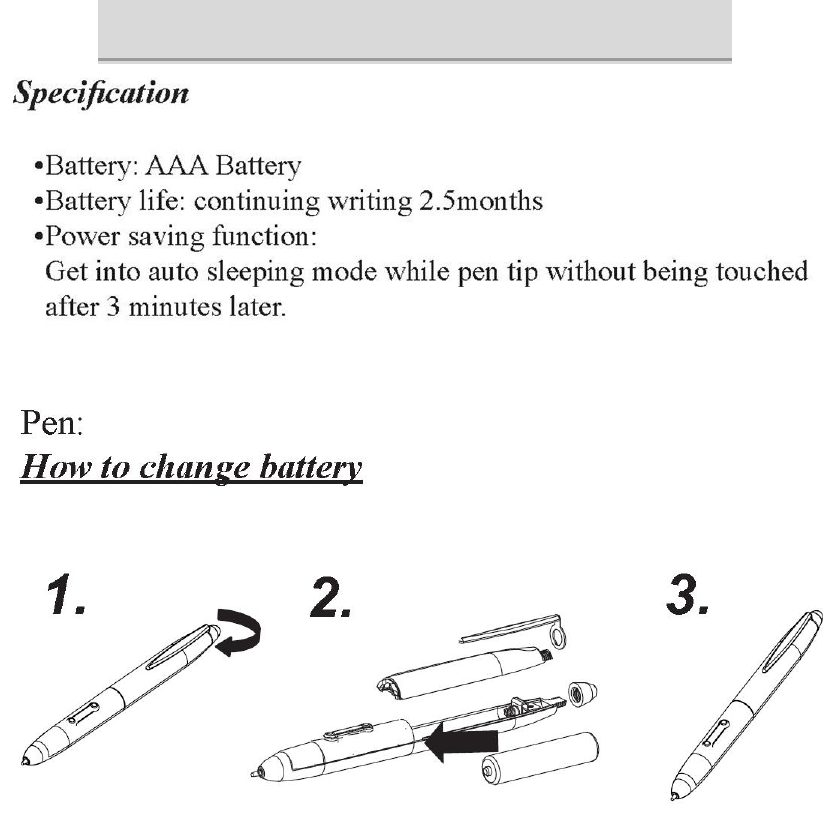 Specification

•Battery: AAA Battery
•Battery life: continuing writing 2.5months
•Power saving function:
Get into auto sleeping mode while pen tip without being touched after 3 minutes later.

Pen:
How to change battery

1.

2.

3.