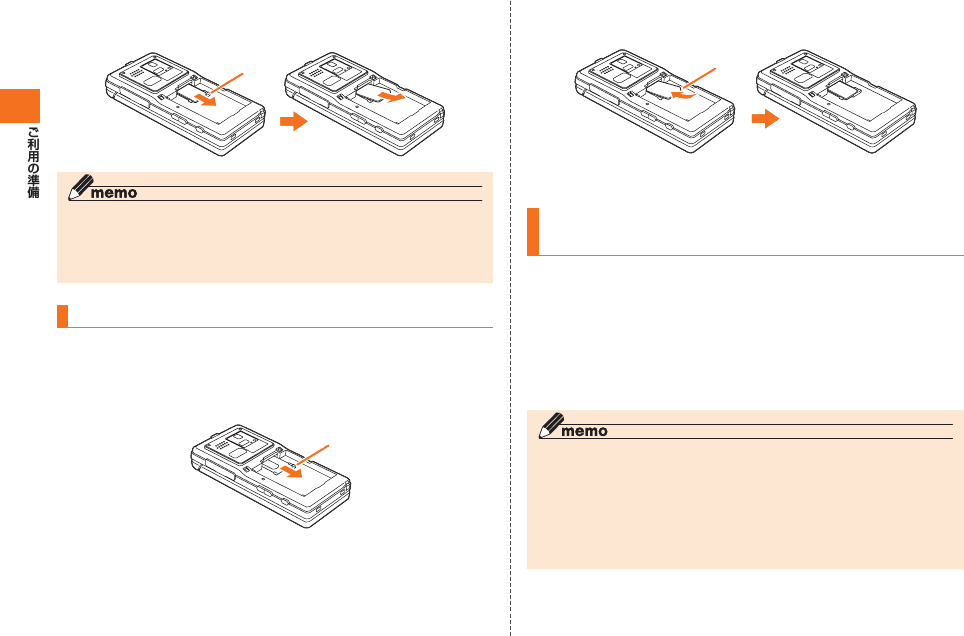 ご利用の準備

memo

memo