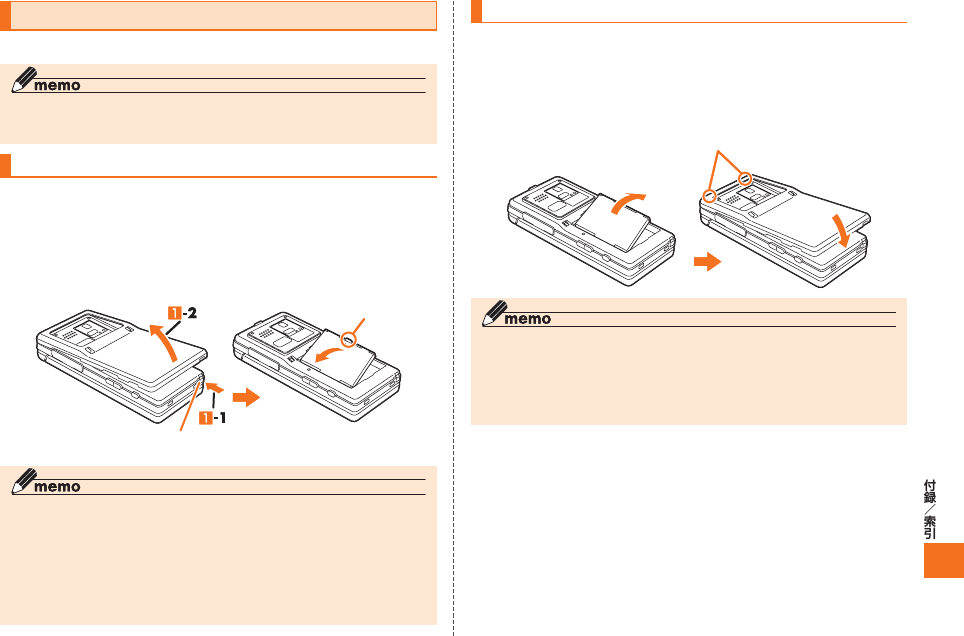 memo

1-2

1-1

memo

memo

付録／索引