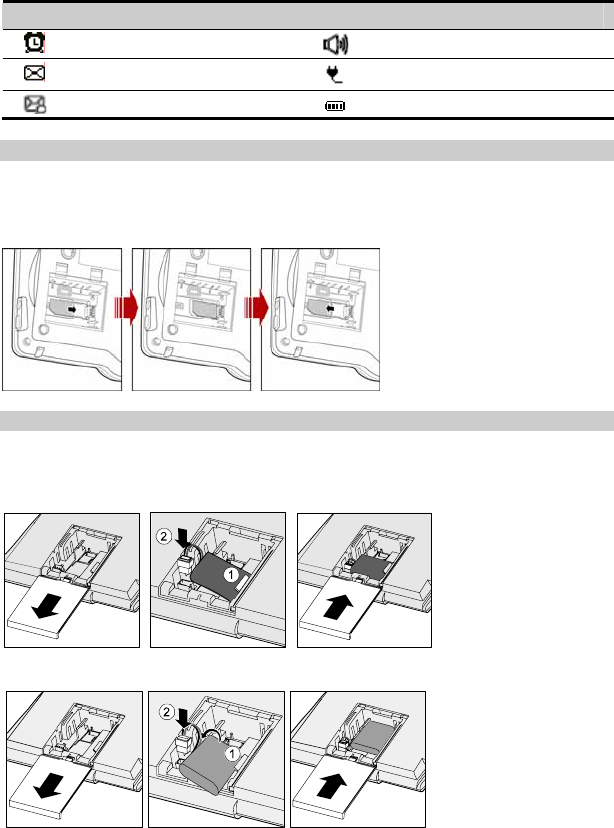 2
1
2
1