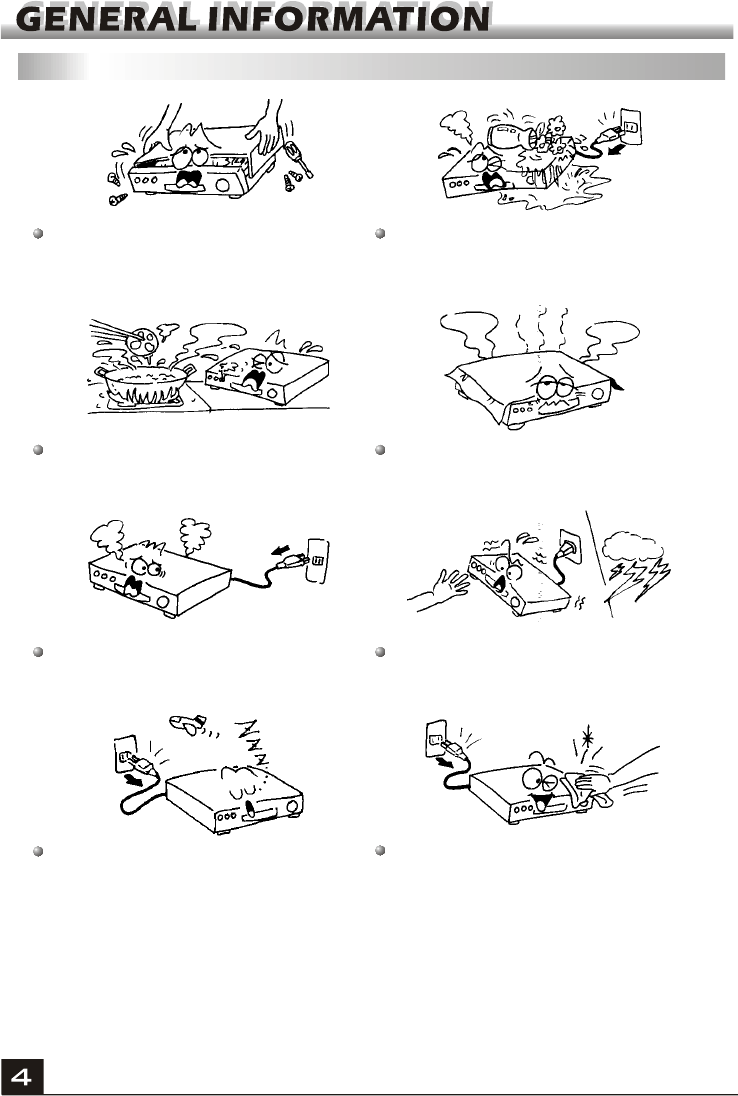 GENERAL INFORMATION

4