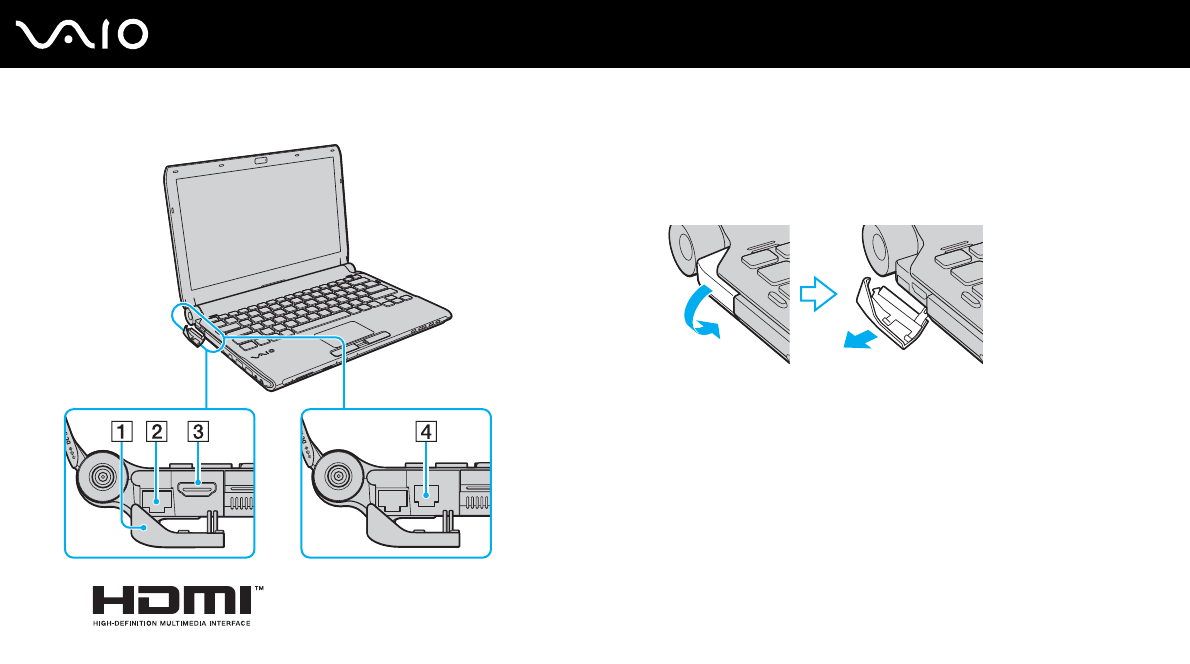 VAIO

1 2 3

4

HDMI™
HIGH-DEFINITION MULTIMEDIA INTERFACE