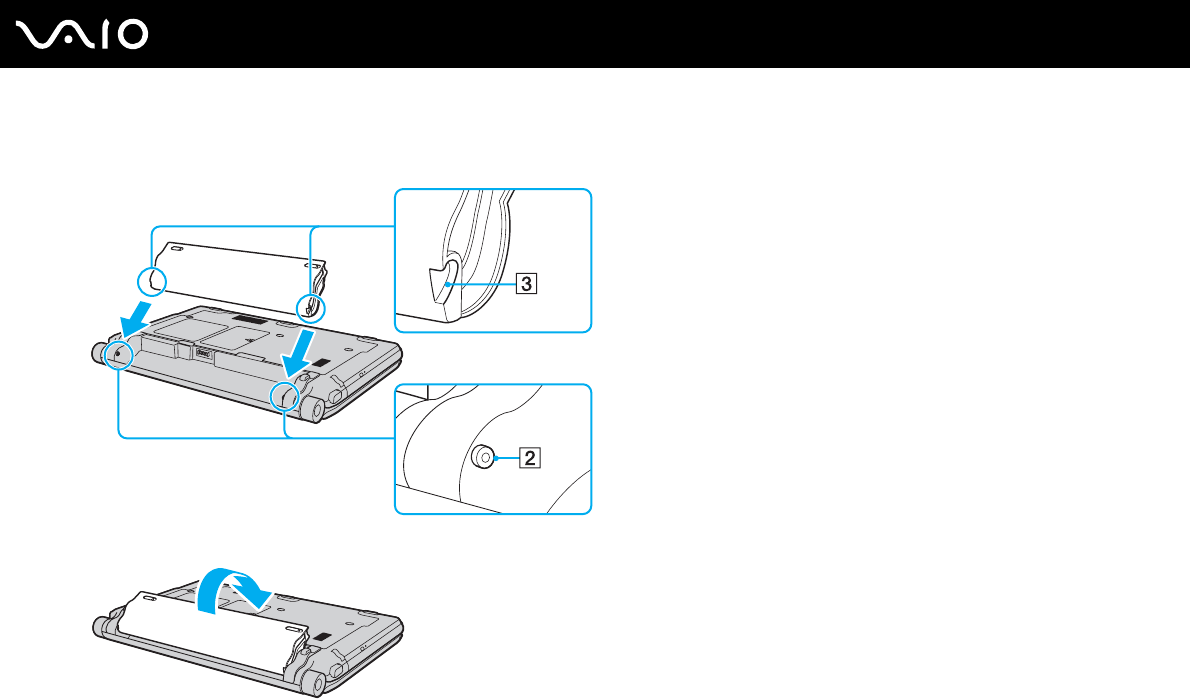 VAIO

3

2