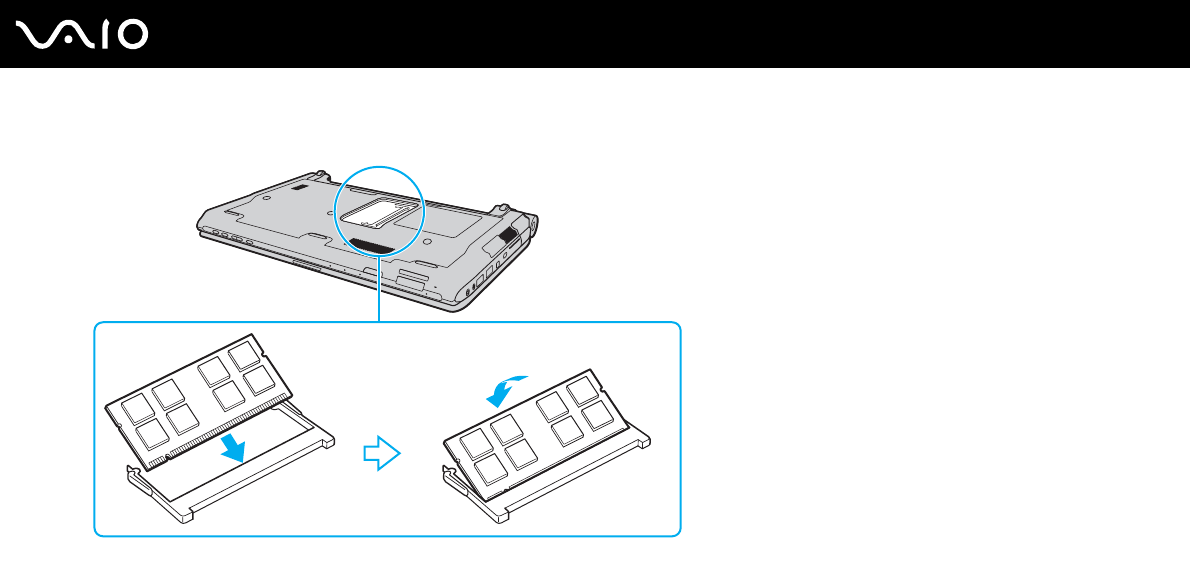 VAIO