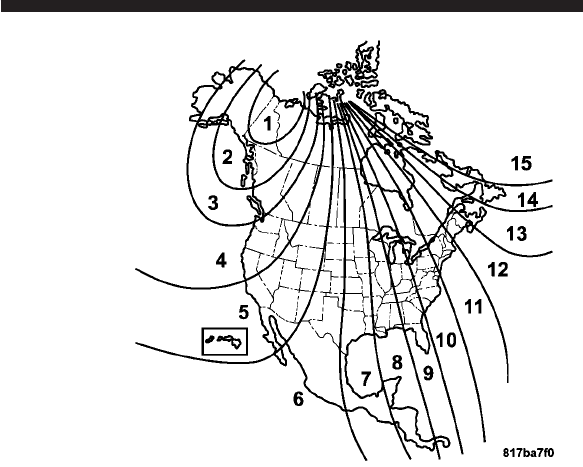 1
2
3
4
5
6
7
8
9
10
11
12
13
14
15
817ba7f0