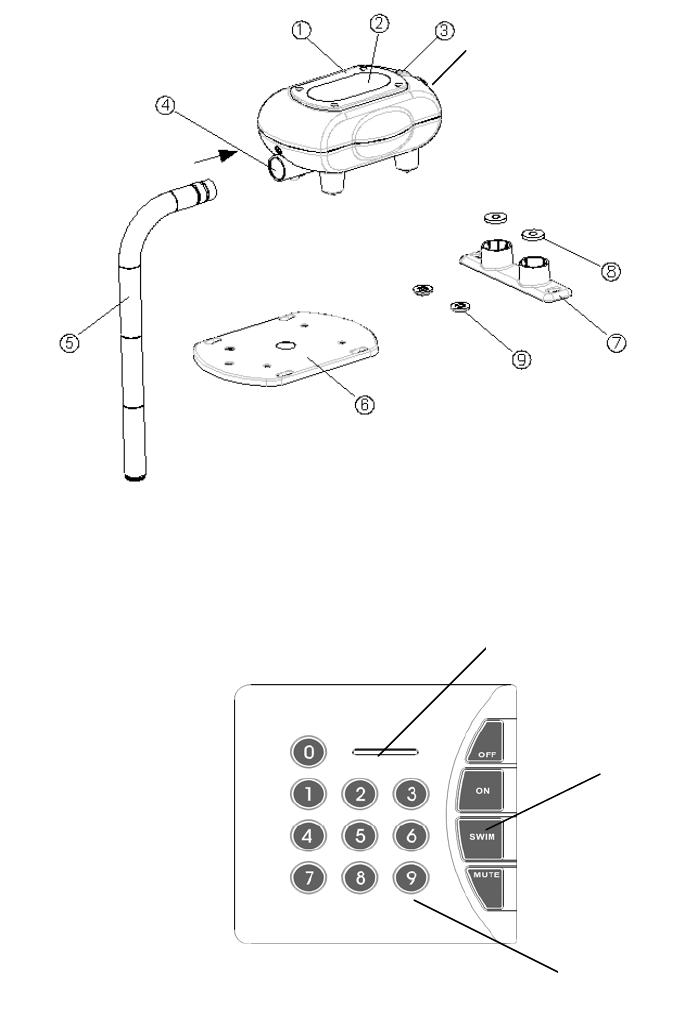 ①
②
③
④
⑤
⑥
⑦
⑧
⑨

0
1
2
3
4
5
6
7
8
9
OFF
ON
SWIM
MUTE