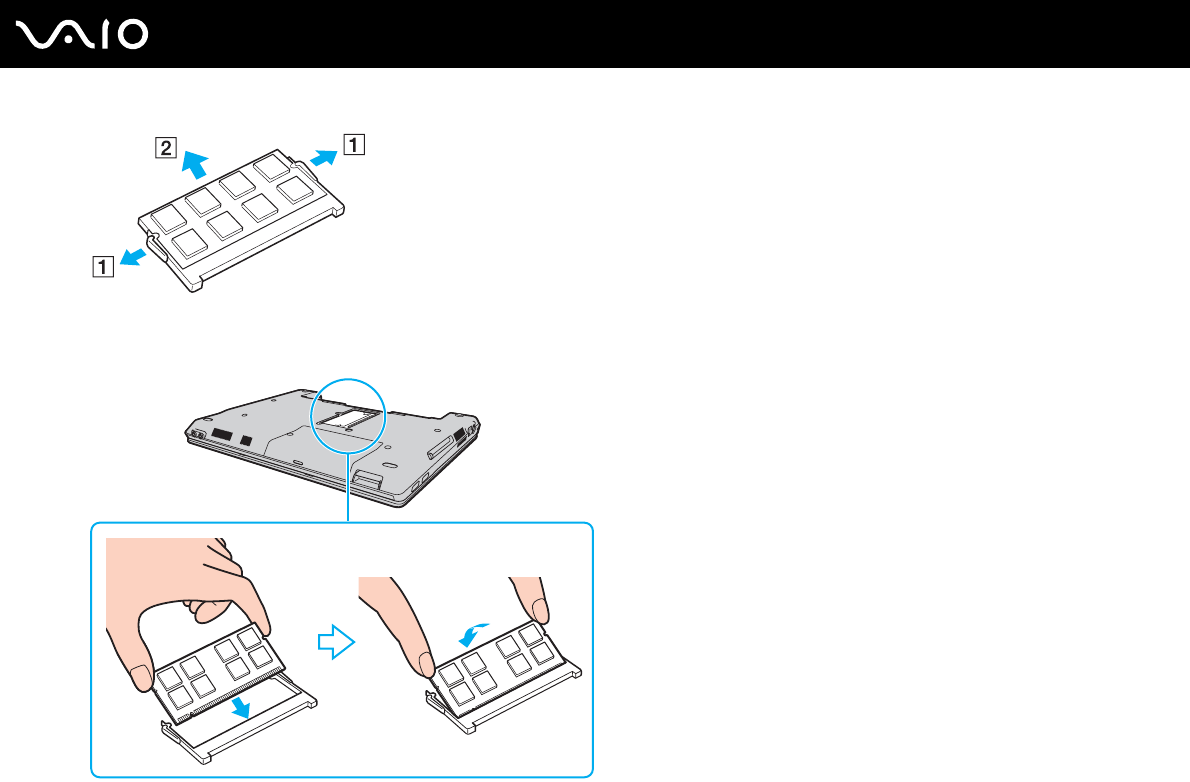 VAIO

2

1

1