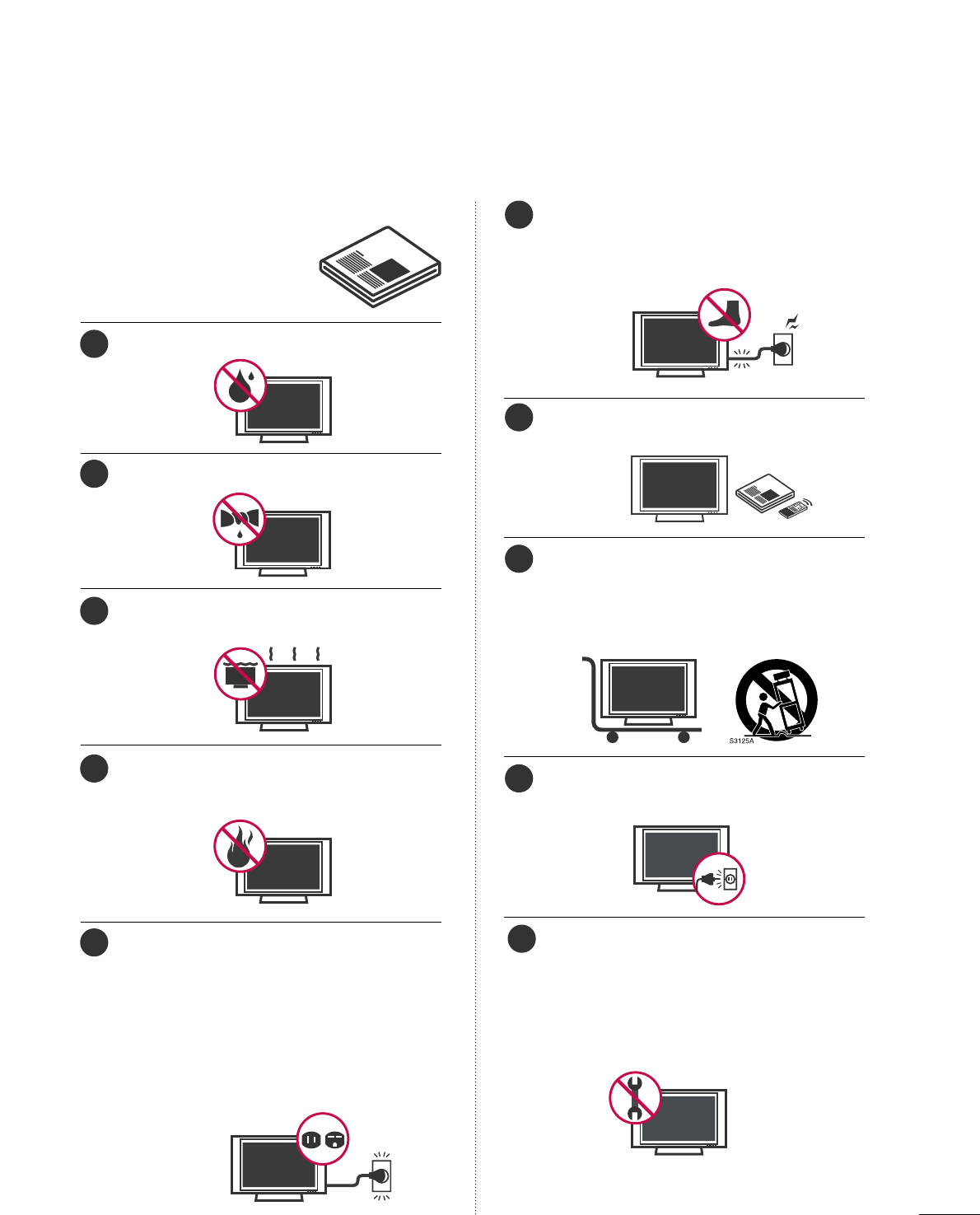 S3125A