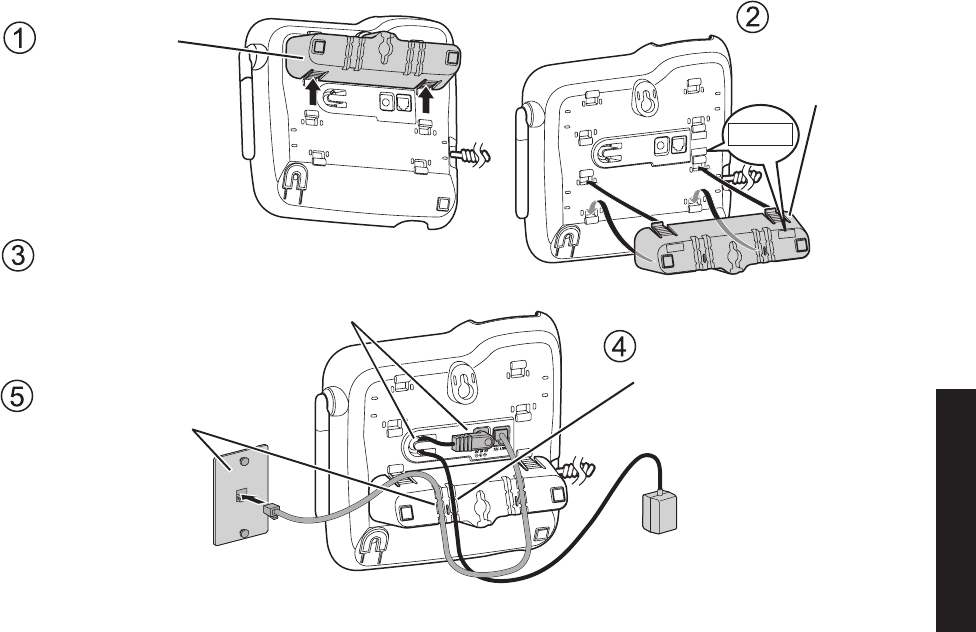 ①

②

③

④

⑤