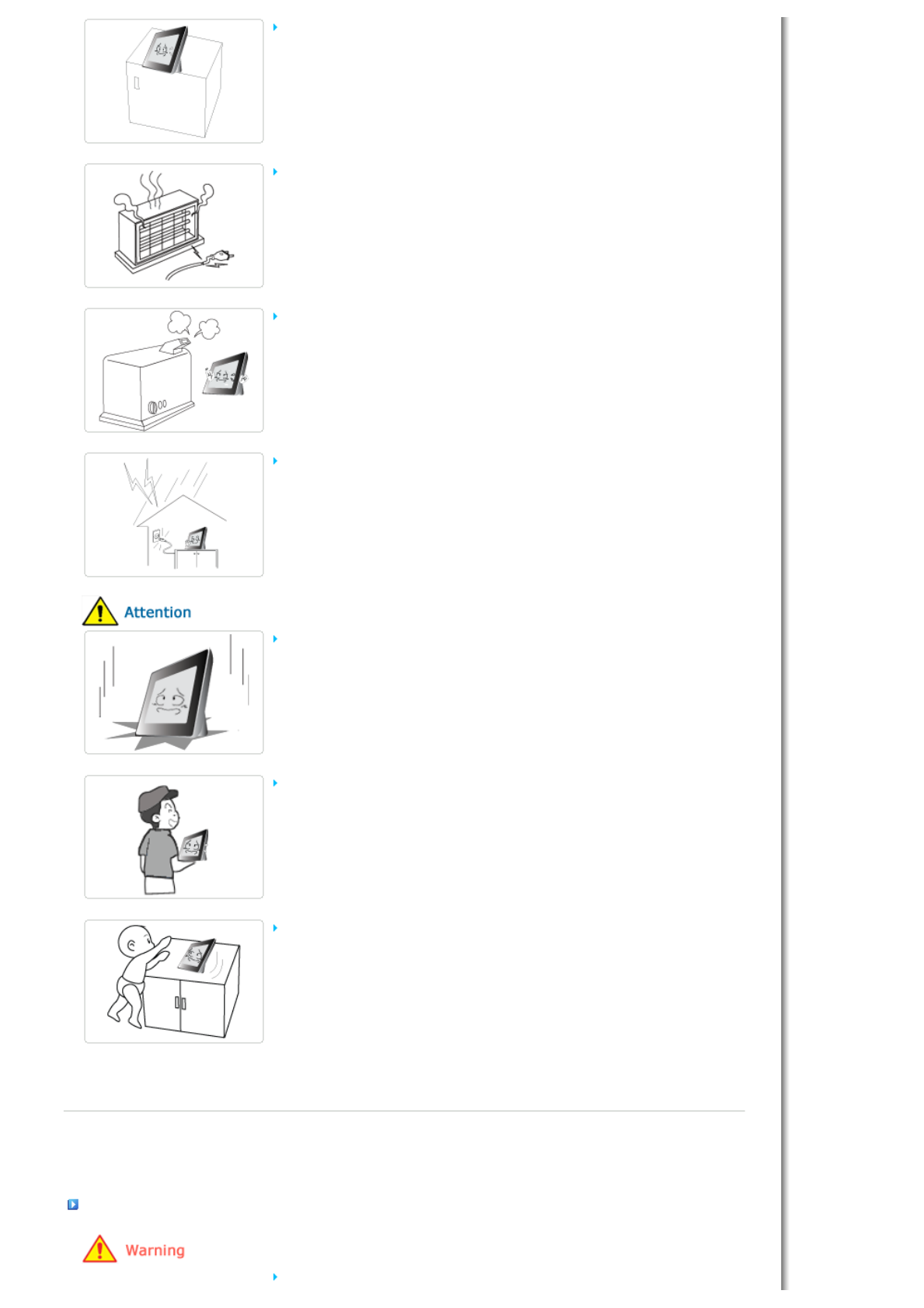 Attention

Warning